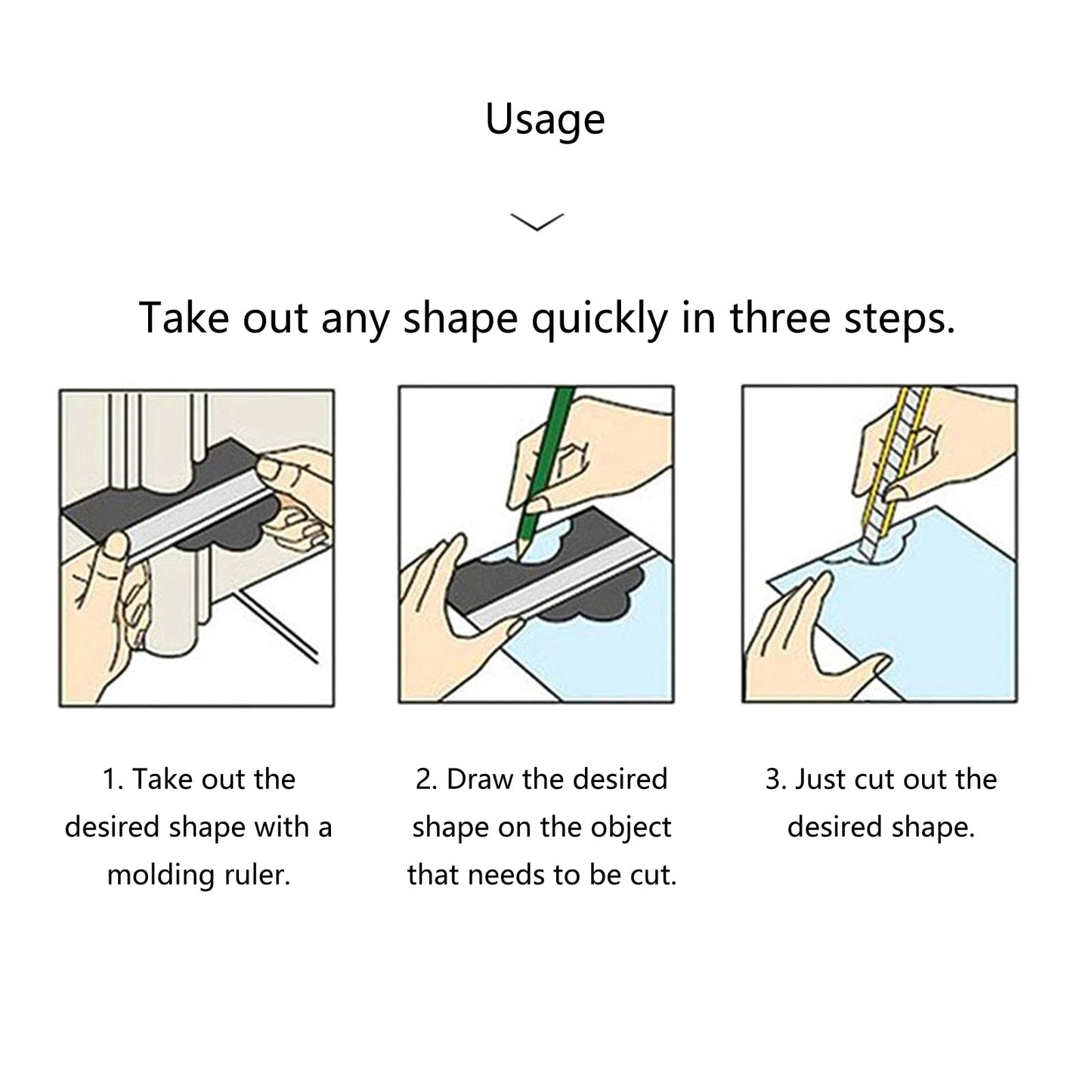 Usage

Take out any shape quickly in three steps.

1. Take out the desired shape with a molding ruler.

2. Draw the desired shape on the object that needs to be cut.

3. Just cut out the desired shape.