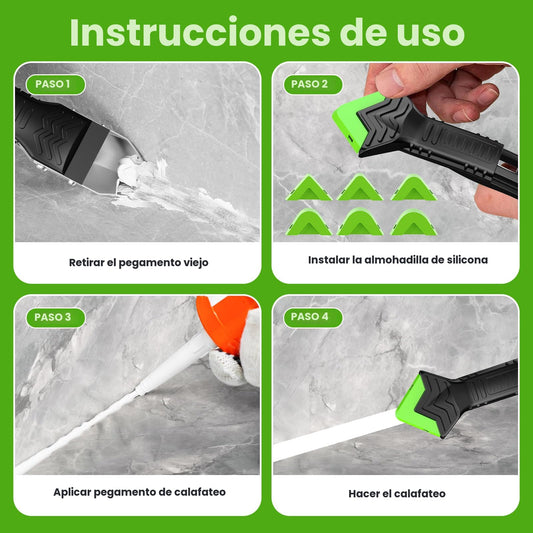 Instrucciones de uso

PASO 1

Retirar el pegamento viejo

PASO 2

Instalar la almohadilla de silicona

PASO 3

Aplicar pegamento de calafateo

PASO 4

Hacer el calafateo