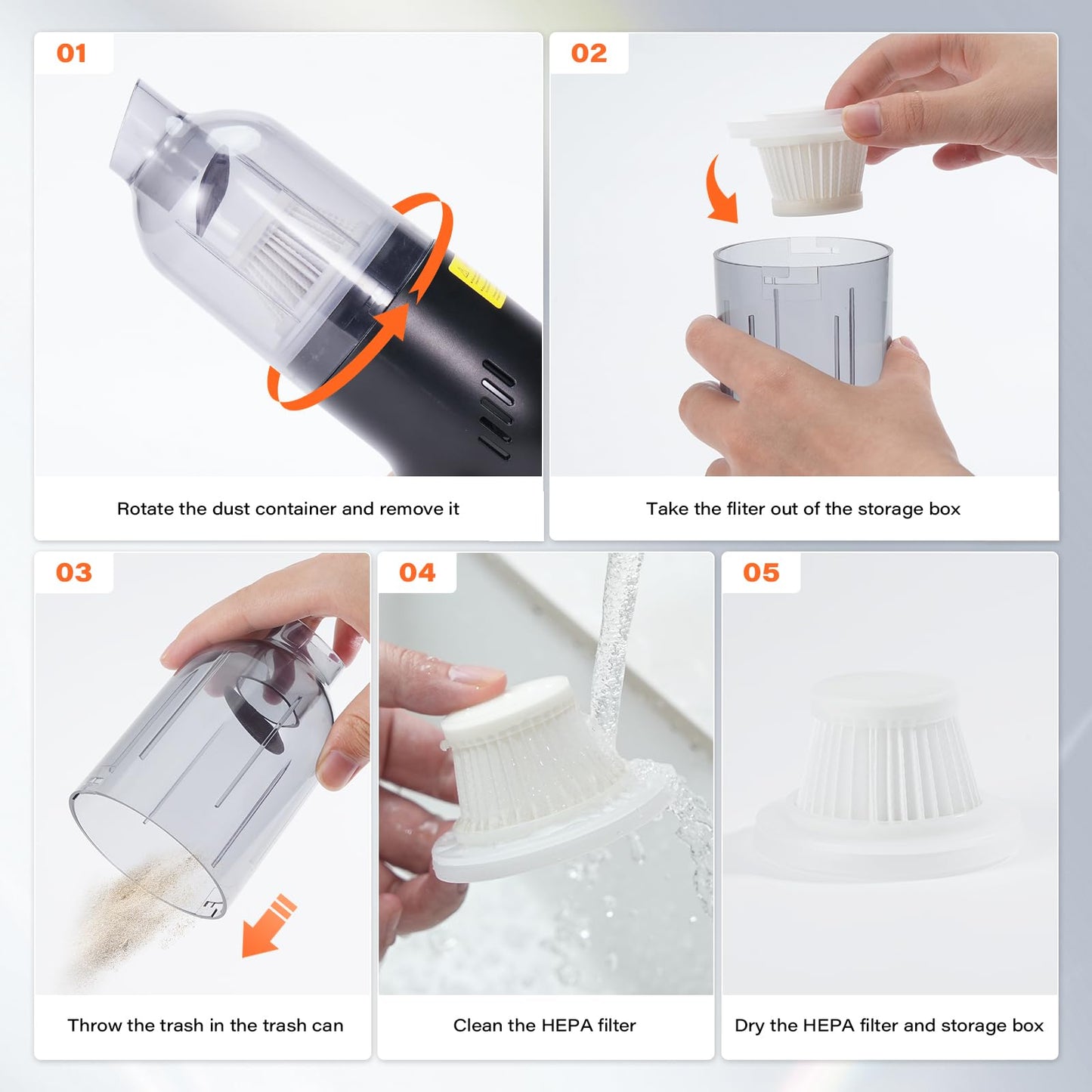 01

Rotate the dust container and remove it

02

Take the fliter out of the storage box

03

Throw the trash in the trash can

04

Clean the HEPA filter

05

Dry the HEPA filter and storage box