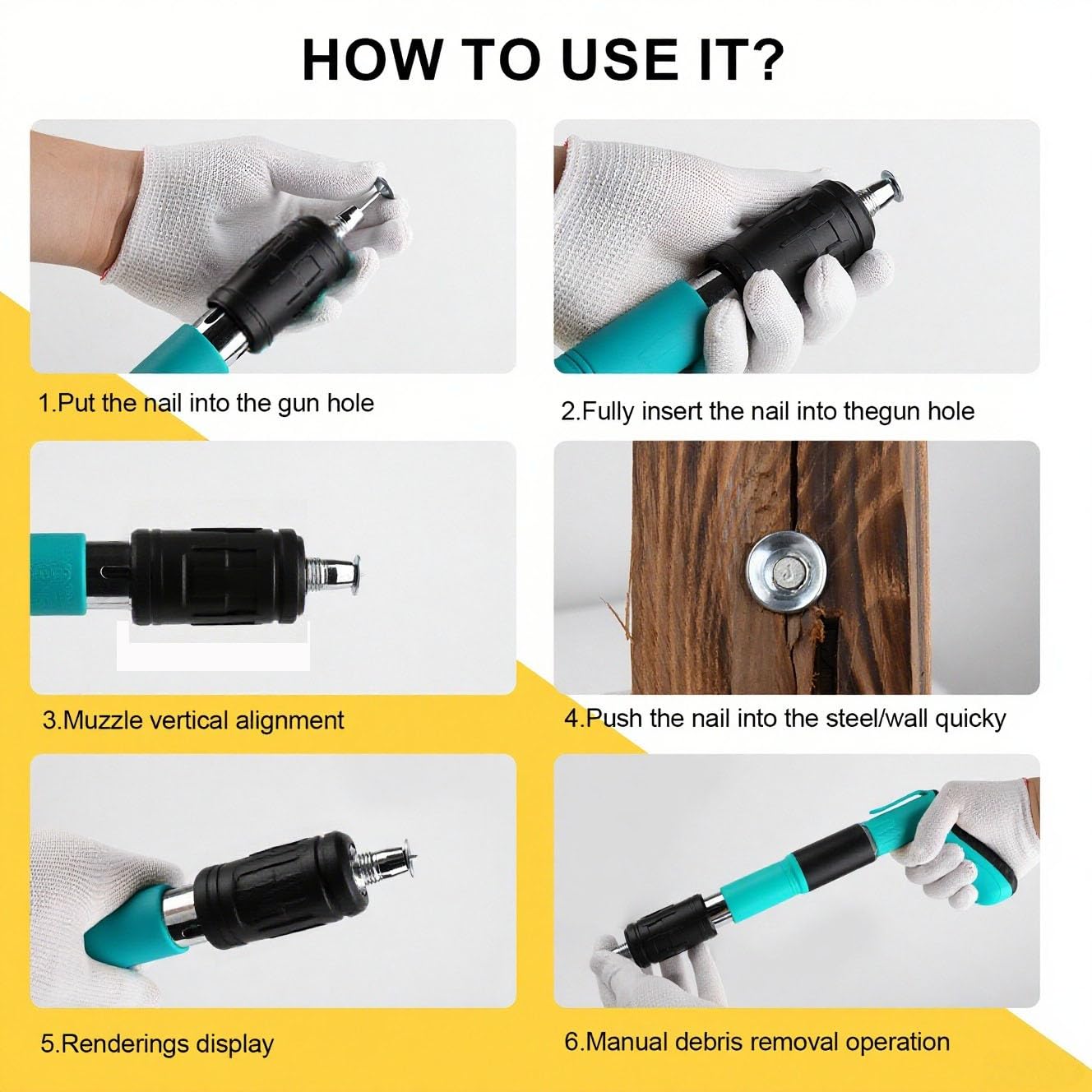 HOW TO USE IT?

1.Put the nail into the gun hole

2.Fully insert the nail into thegun hole

3.Muzzle vertical alignment

4.Push the nail into the steel/wall quicky

5.Renderings display

6.Manual debris removal operation