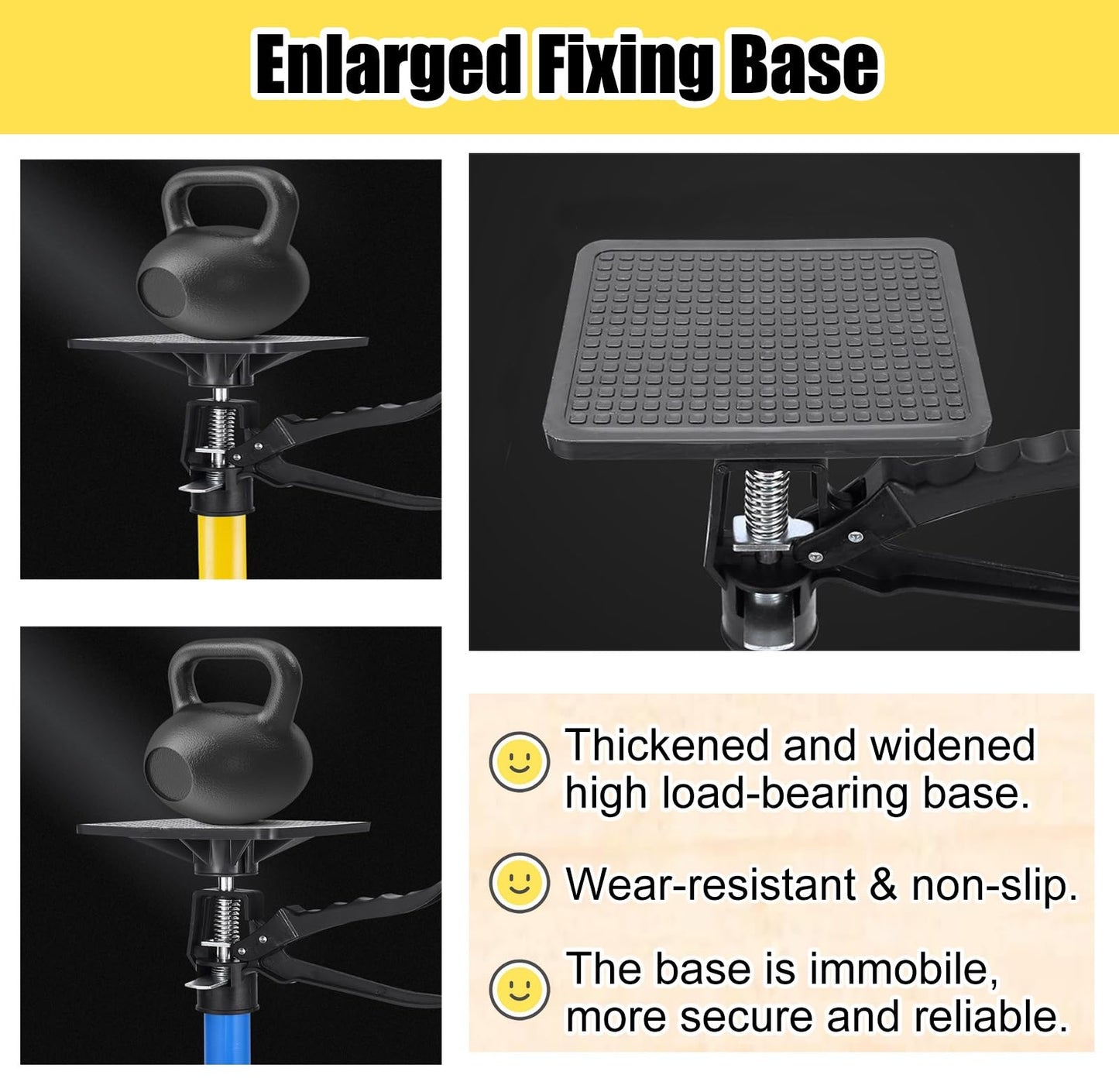 Enlarged Fixing Base

Thickened and widened high load-bearing base.

Wear-resistant & non-slip.

The base is immobile, more secure and reliable.