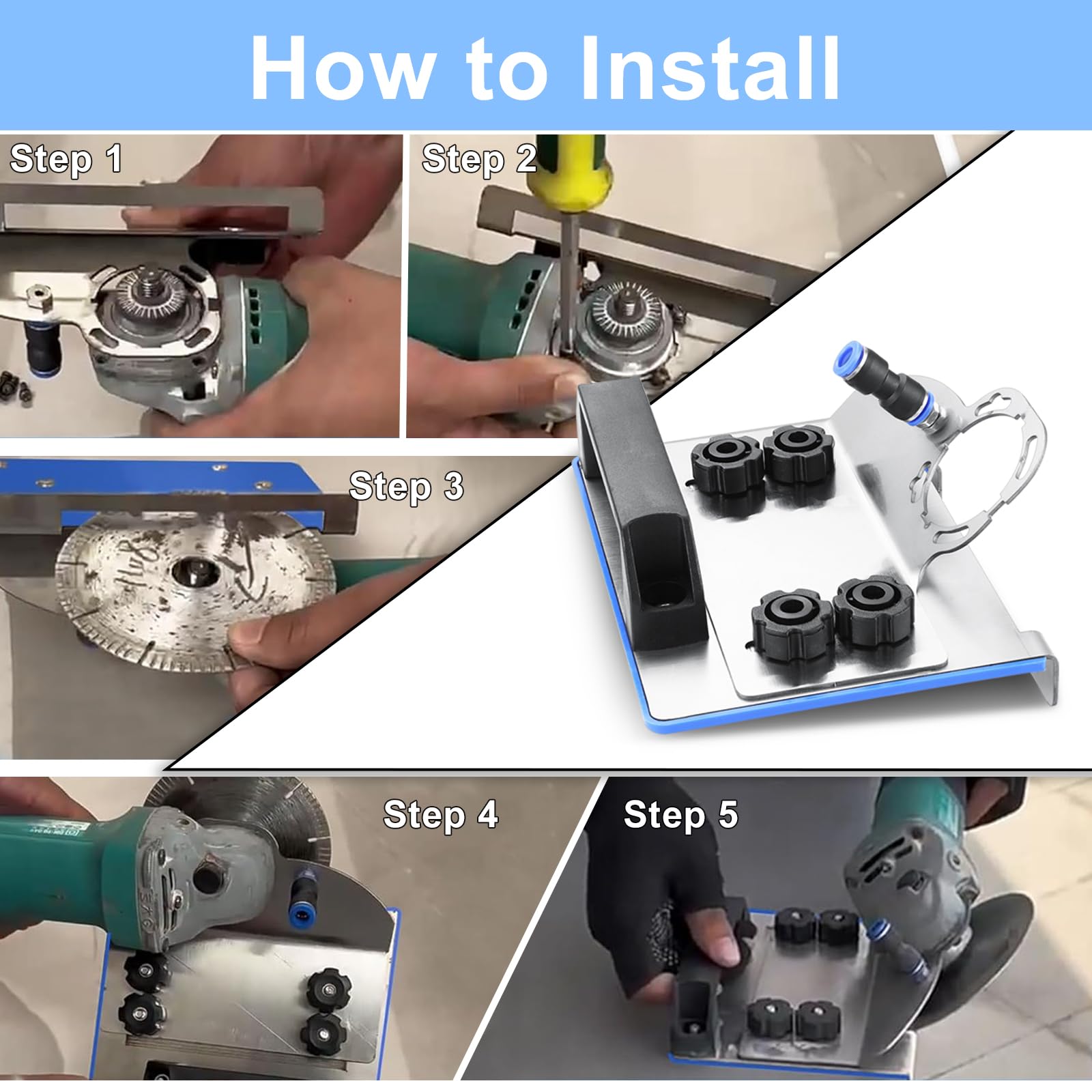 How to Install

Step 1

Step 2

Step 3

Step 4

Step 5