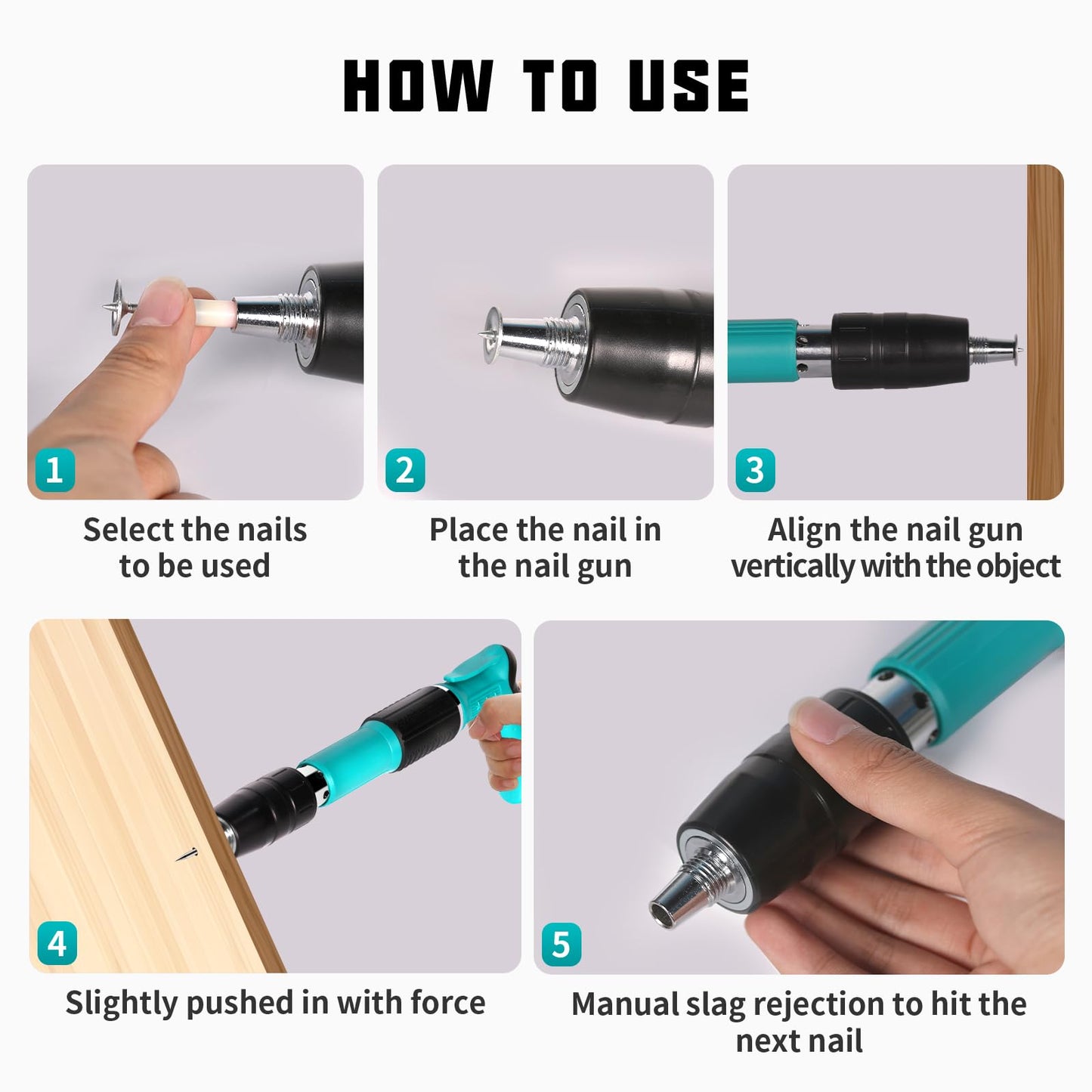 HOW TO USE

1

Select the nails to be used

2

Place the nail in the nail gun

3

Align the nail gun vertically with the object

4

Slightly pushed in with force

5

Manual slag rejection to hit the next nail