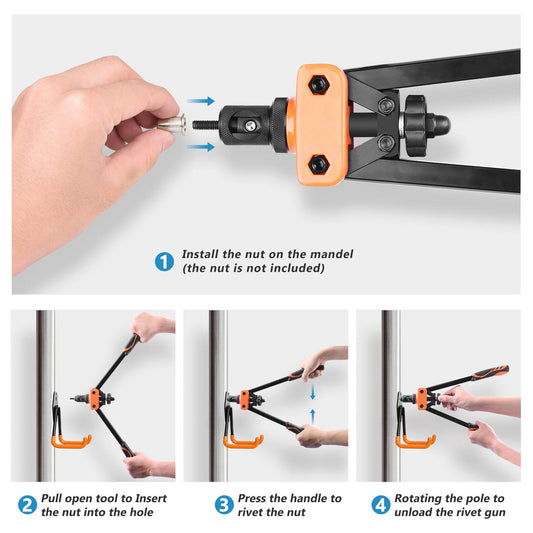 1 Install the nut on the mandel
(the nut is not included)

2 Pull open tool to Insert the nut into the hole

3 Press the handle to rivet the nut

4 Rotating the pole to unload the rivet gun