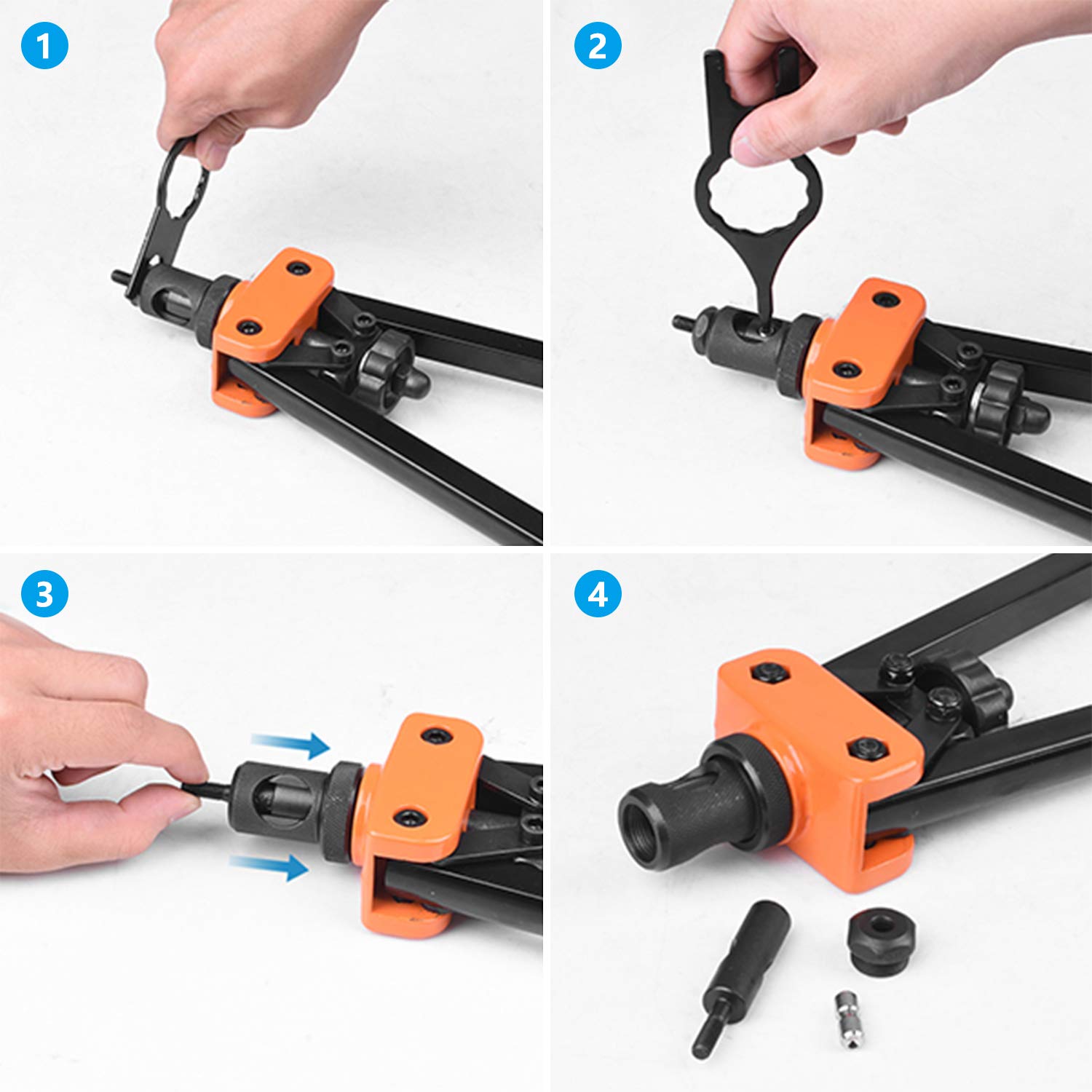 1

2

3

4