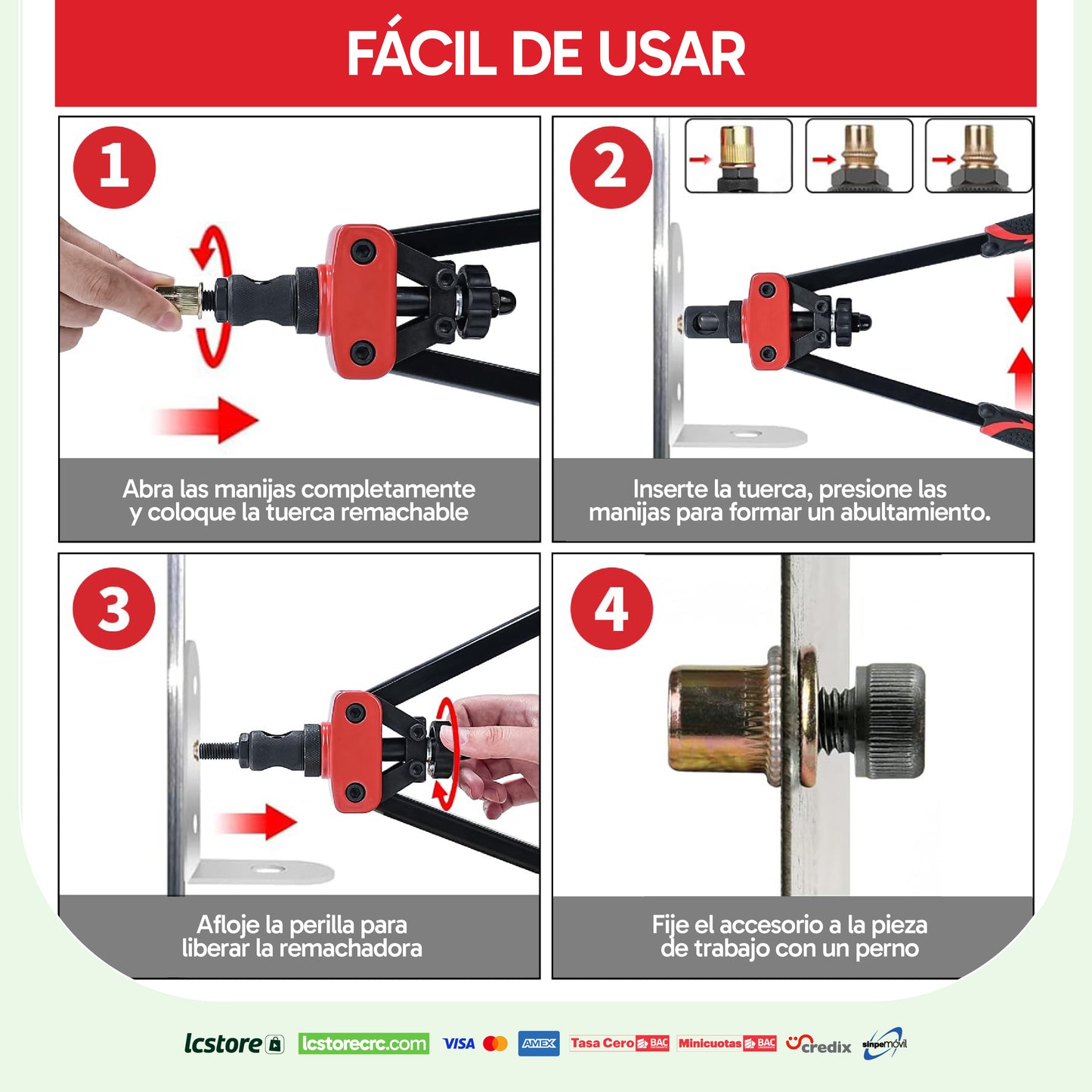 FÁCIL DE USAR

1

Abra las manijas completamente y coloque la tuerca remachable

2

Inserte la tuerca, presione las manijas para formar un abultamiento.

3

Afloje la perilla para liberar la remachadora

4

Fije el accesorio a la pieza de trabajo con un perno

lcstore lcstorecrc.com VISA AMEX Tasa Cero BAC Minicuotas BAC credix sinpemóvil