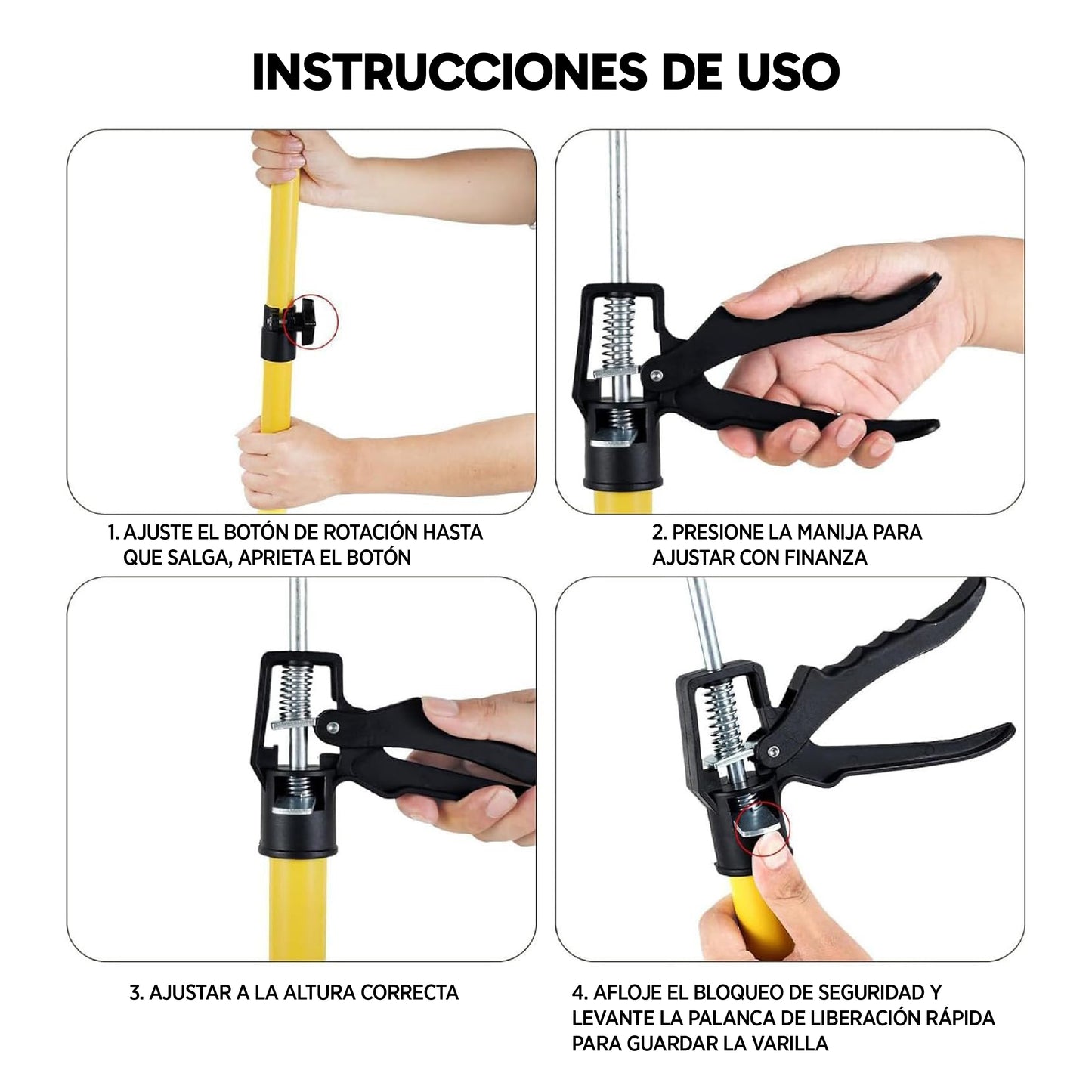 INSTRUCCIONES DE USO

1. AJUSTE EL BOTÓN DE ROTACIÓN HASTA QUE SALGA, APRIETA EL BOTÓN

2. PRESIONE LA MANIJA PARA AJUSTAR CON FINANZA

3. AJUSTAR A LA ALTURA CORRECTA

4. AFLOJE EL BLOQUEO DE SEGURIDAD Y LEVANTE LA PALANCA DE LIBERACIÓN RÁPIDA PARA GUARDAR LA VARILLA