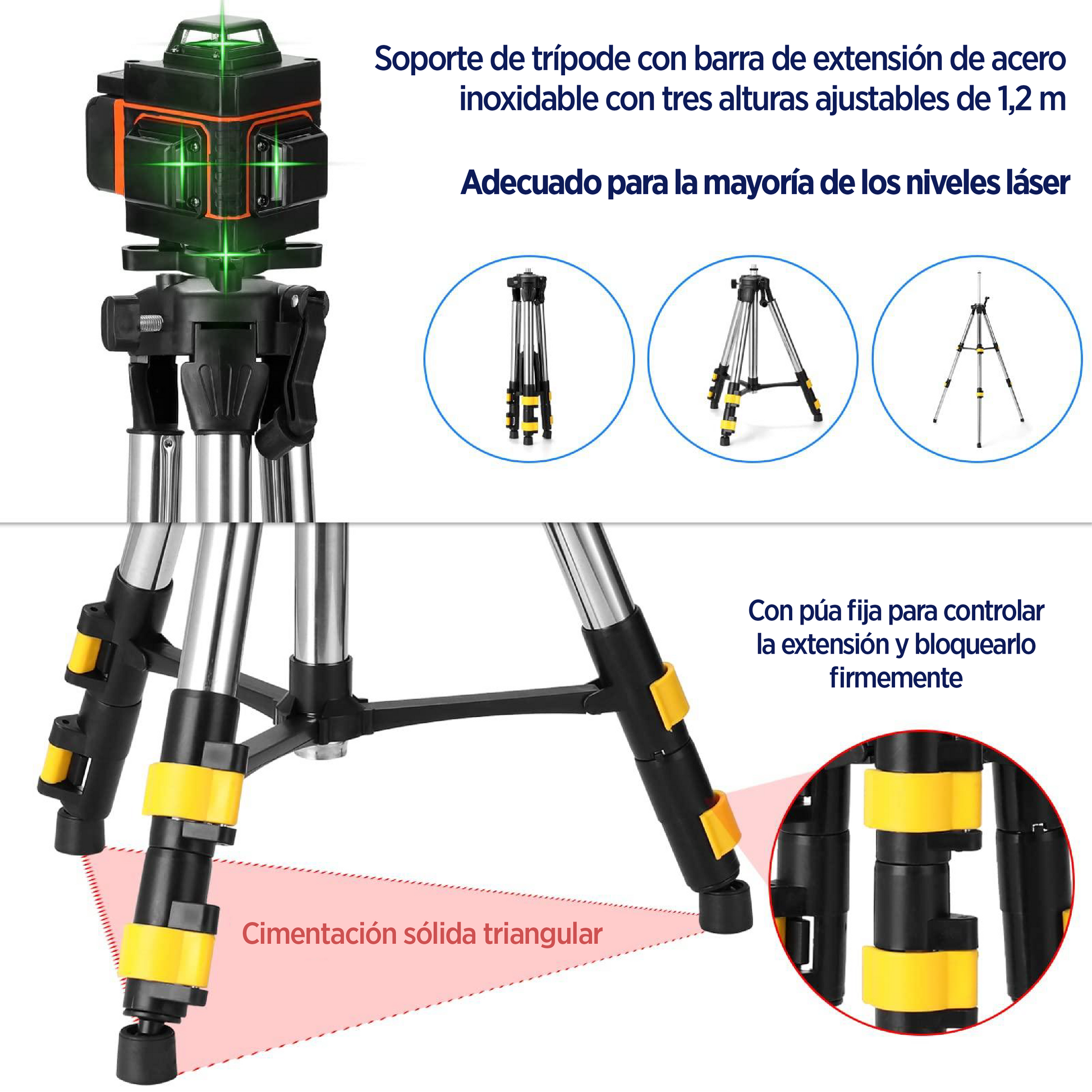 Soporte de trípode con barra de extensión de acero inoxidable con tres alturas ajustables de 1,2 m

Adecuado para la mayoría de los niveles láser

Con púa fija para controlar la extensión y bloquearlo firmemente

Cimentación sólida triangular