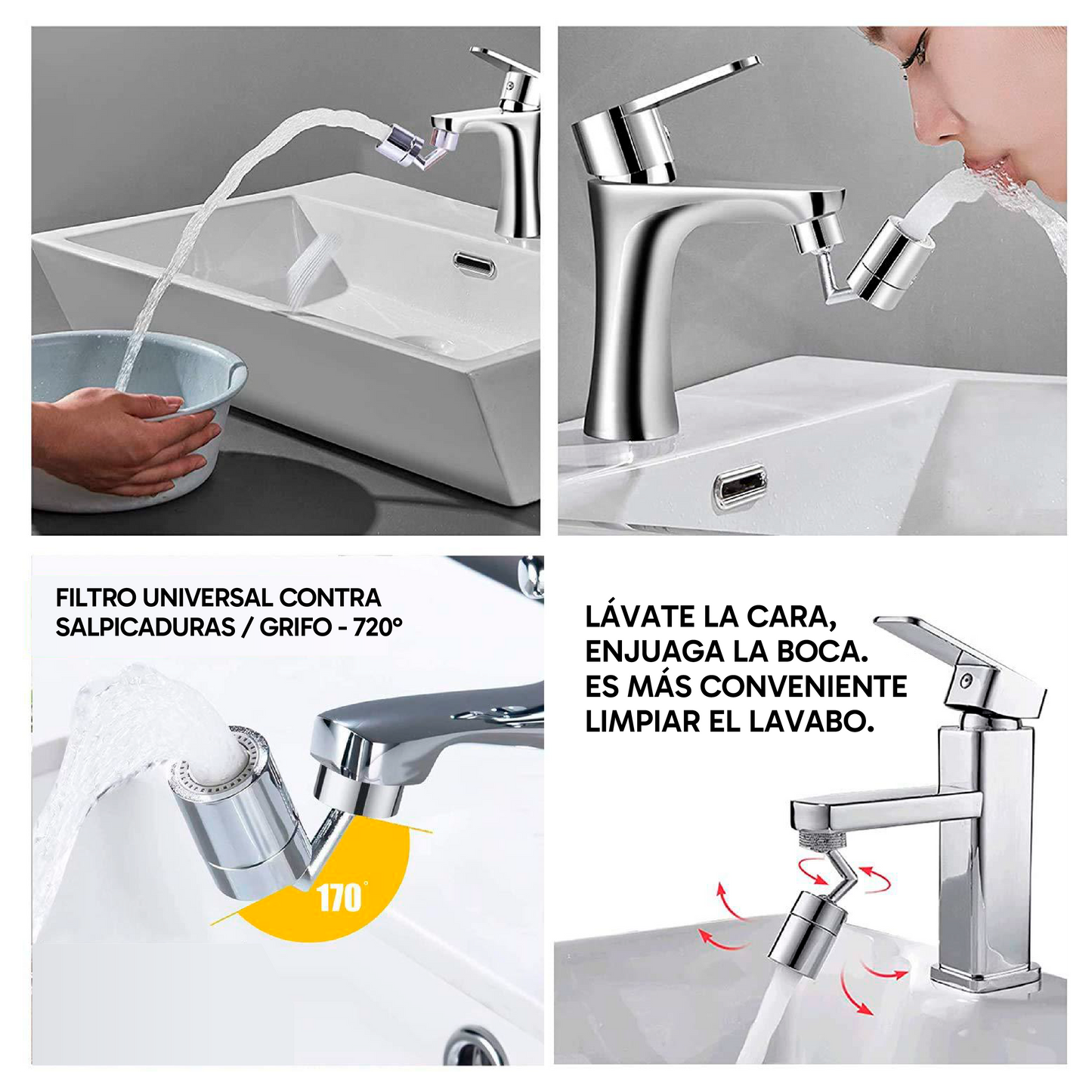 FILTRO UNIVERSAL CONTRA SALPICADURAS / GRIFO - 720°

170°

LÁVATE LA CARA, ENJUAGA LA BOCA. ES MÁS CONVENIENTE LIMPIAR EL LAVABO.