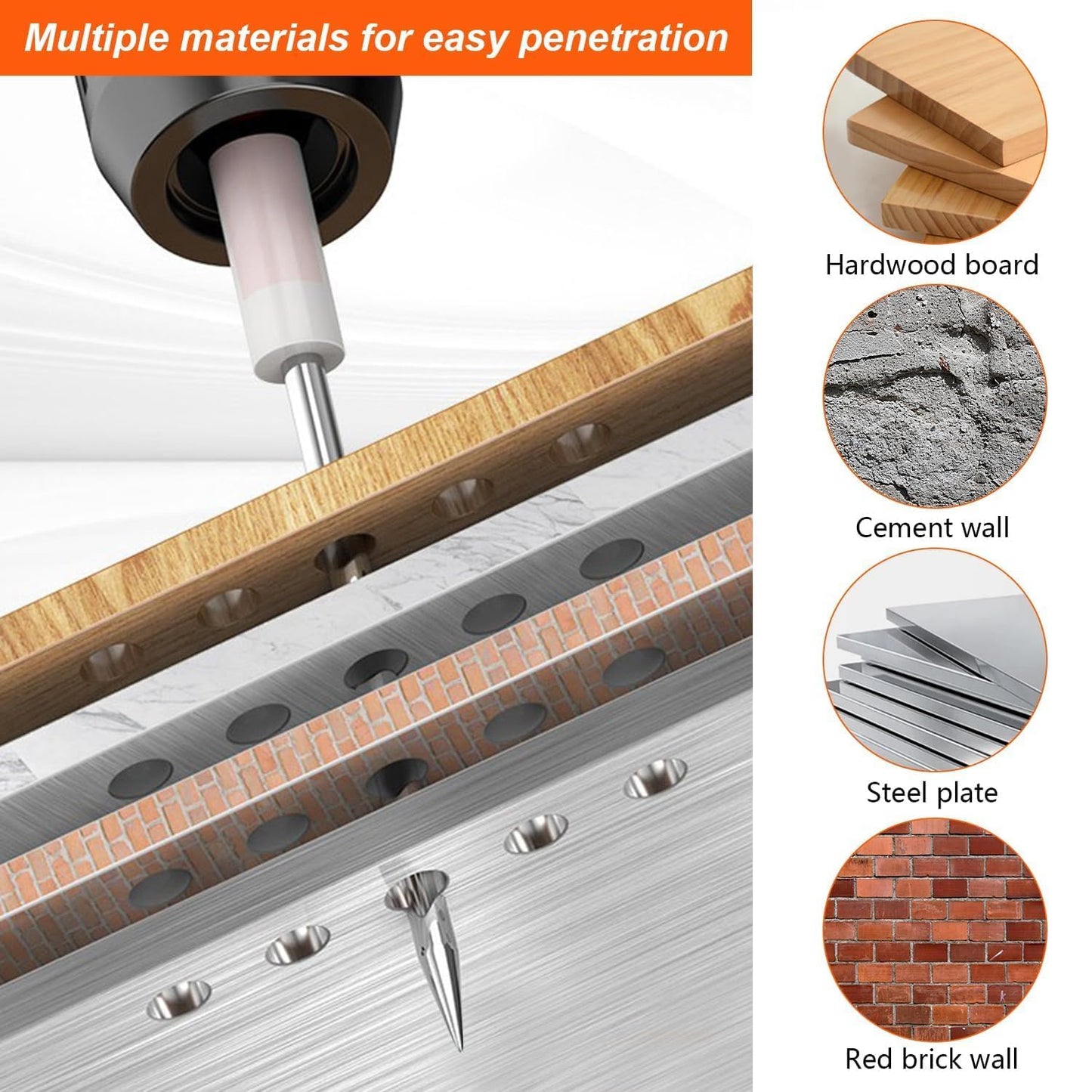 Multiple materials for easy penetration

Hardwood board

Cement wall

Steel plate

Red brick wall