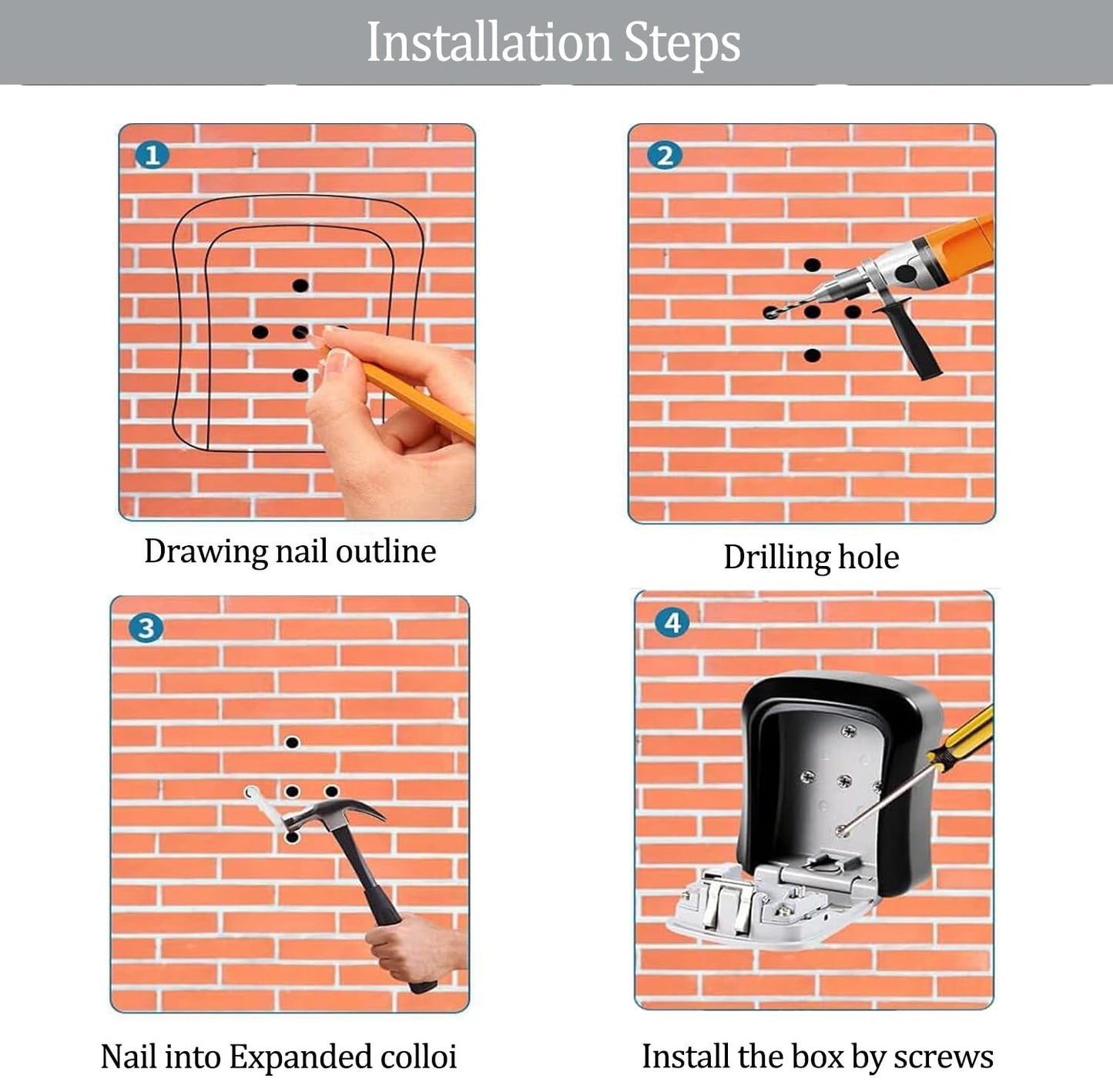 Installation Steps

1

Drawing nail outline

2

Drilling hole

3

Nail into Expanded colloi

4

Install the box by screws