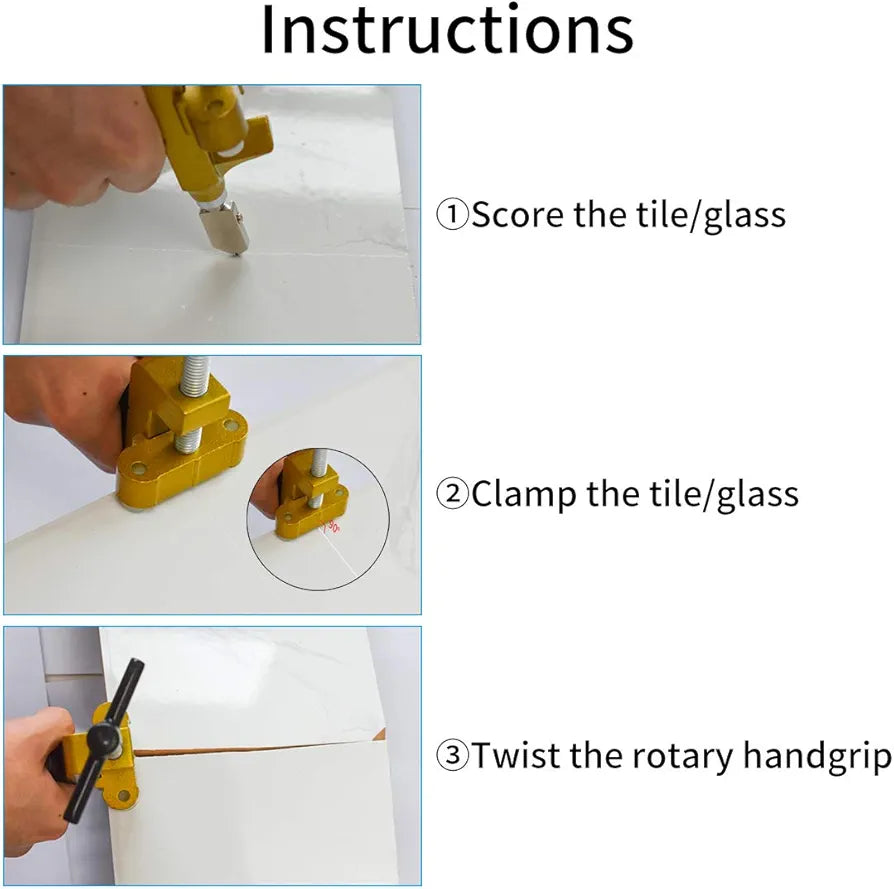 Instructions

①Score the tile/glass

90°

②Clamp the tile/glass

③Twist the rotary handgrip