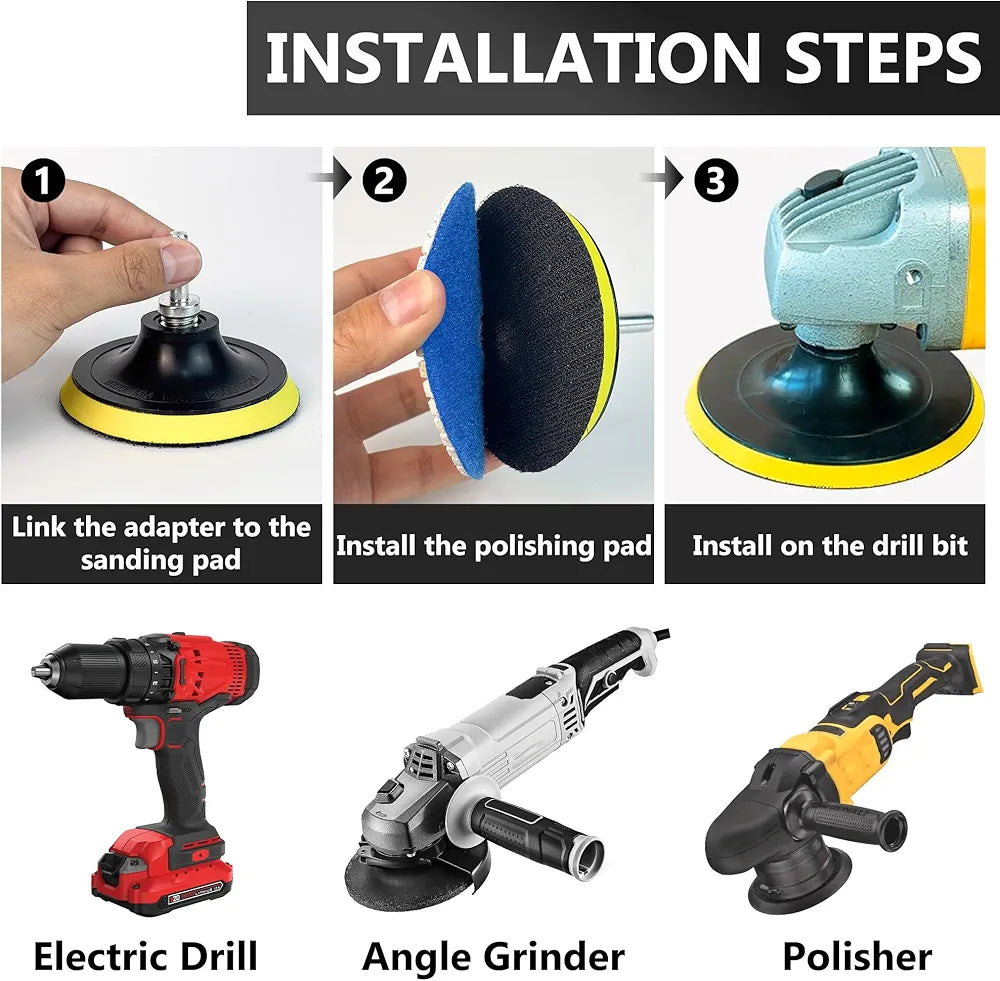 INSTALLATION STEPS

1

Link the adapter to the sanding pad

2

Install the polishing pad

3

Install on the drill bit

Electric Drill

Angle Grinder

Polisher