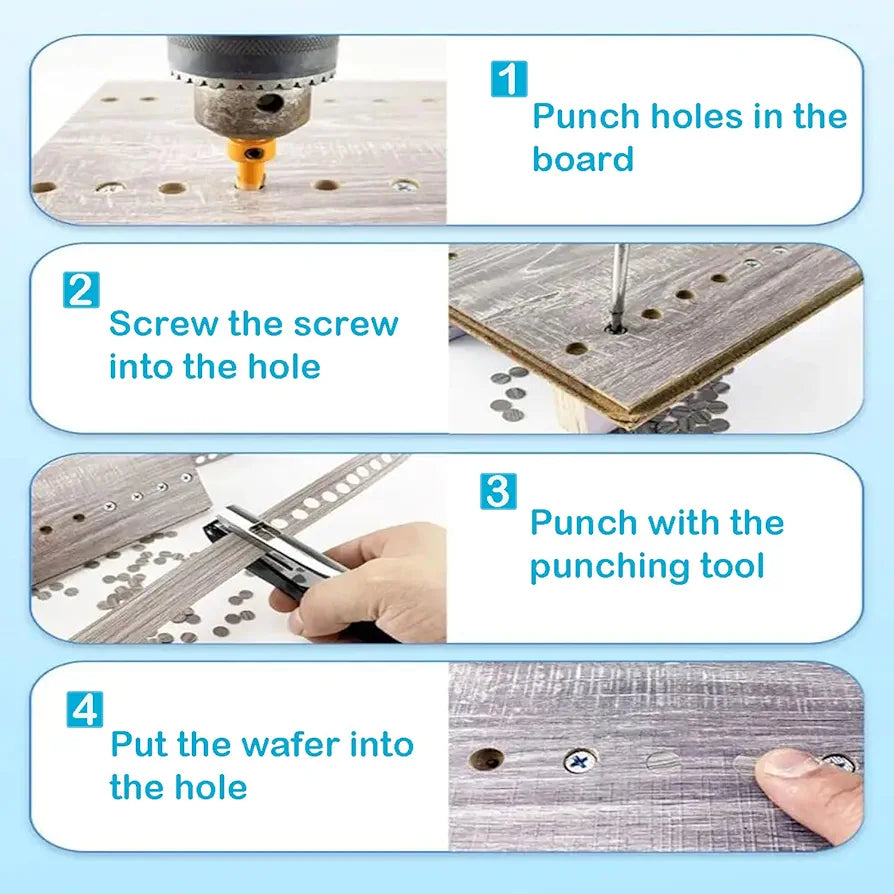 1
Punch holes in the board

2
Screw the screw into the hole

3
Punch with the punching tool

4
Put the wafer into the hole