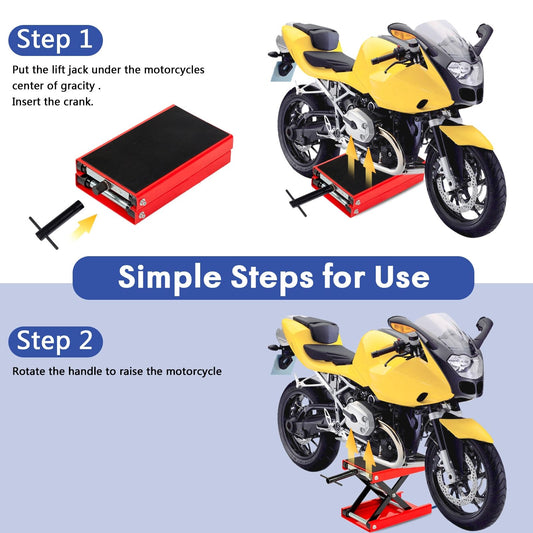 Step 1

Put the lift jack under the motorcycles center of gracity .
Insert the crank.

Simple Steps for Use

Step 2

Rotate the handle to raise the motorcycle