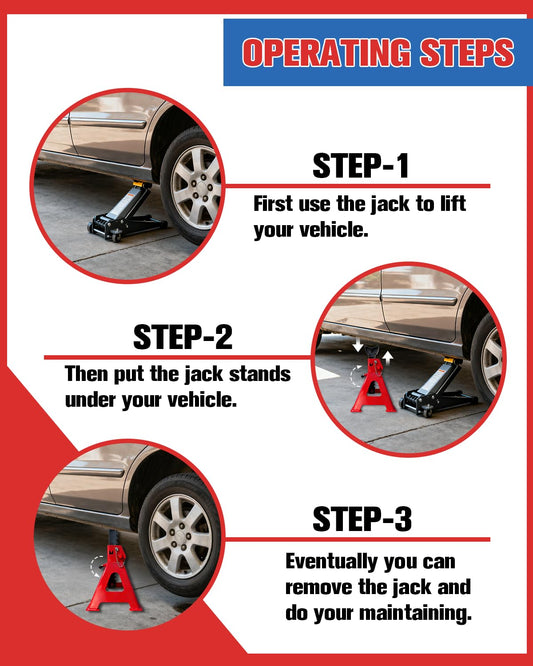 OPERATING STEPS

STEP-1

First use the jack to lift your vehicle.

STEP-2

Then put the jack stands under your vehicle.

STEP-3

Eventually you can remove the jack and do your maintaining.