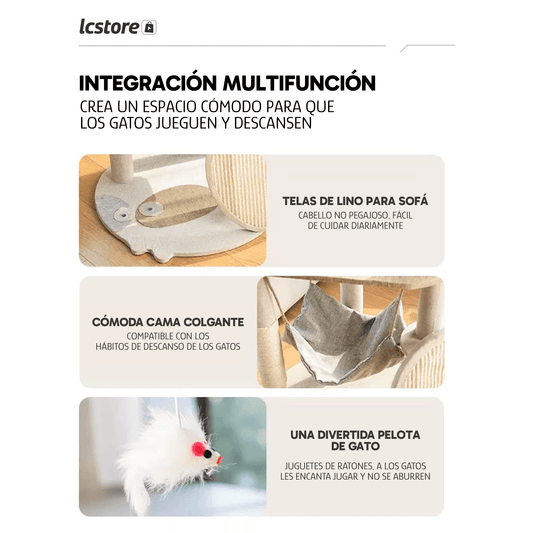 lcstore

INTEGRACIÓN MULTIFUNCIÓN
CREA UN ESPACIO CÓMODO PARA QUE LOS GATOS JUEGUEN Y DESCANSEN

TELAS DE LINO PARA SOFÁ
CABELLO NO PEGAJOSO, FÁCIL DE CUIDAR DIARIAMENTE

CÓMODA CAMA COLGANTE
COMPATIBLE CON LOS HÁBITOS DE DESCANSO DE LOS GATOS

UNA DIVERTIDA PELOTA DE GATO
JUGUETES DE RATONES, A LOS GATOS LES ENCANTA JUGAR Y NO SE ABURREN