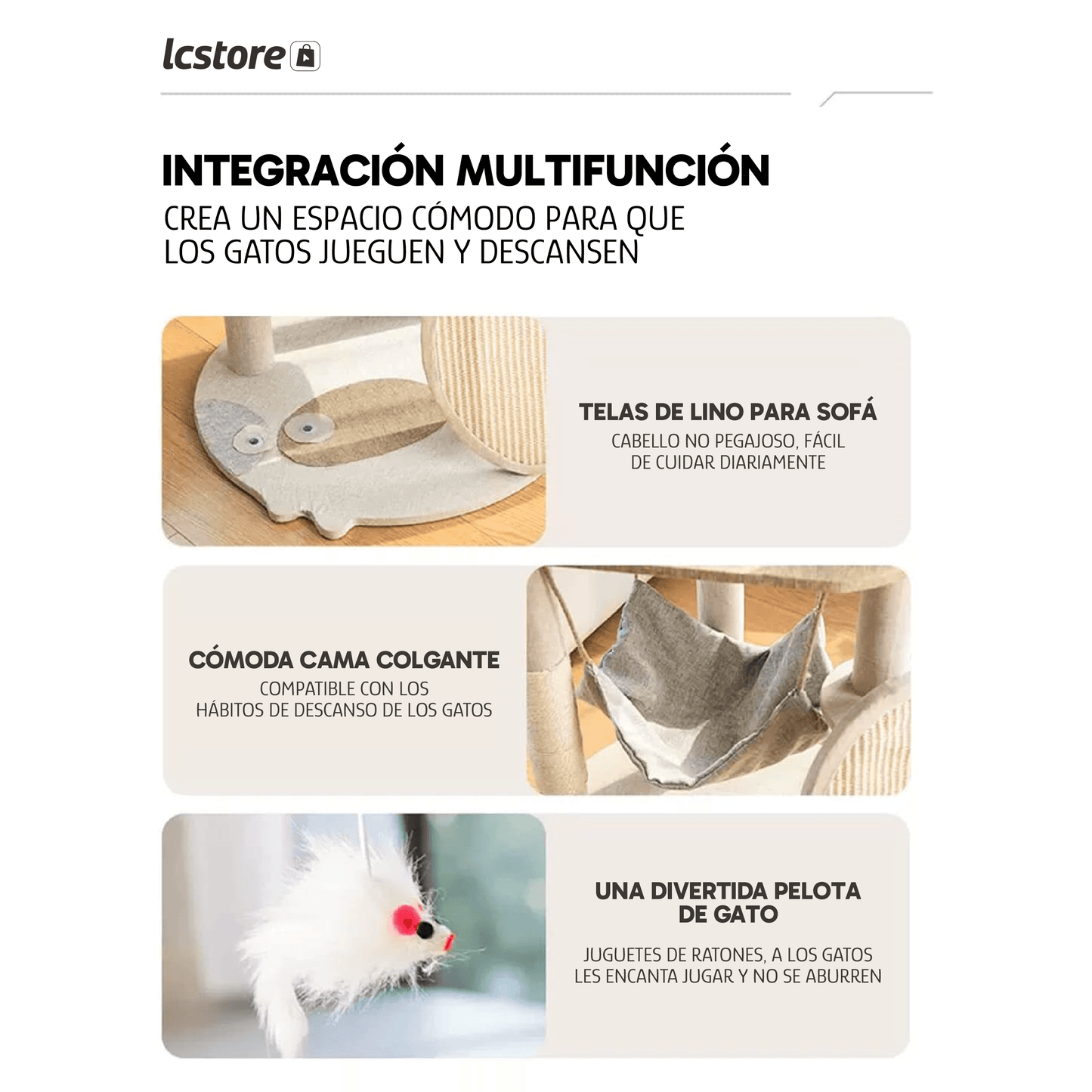 lcstore

INTEGRACIÓN MULTIFUNCIÓN
CREA UN ESPACIO CÓMODO PARA QUE LOS GATOS JUEGUEN Y DESCANSEN

TELAS DE LINO PARA SOFÁ
CABELLO NO PEGAJOSO, FÁCIL DE CUIDAR DIARIAMENTE

CÓMODA CAMA COLGANTE
COMPATIBLE CON LOS HÁBITOS DE DESCANSO DE LOS GATOS

UNA DIVERTIDA PELOTA DE GATO
JUGUETES DE RATONES, A LOS GATOS LES ENCANTA JUGAR Y NO SE ABURREN