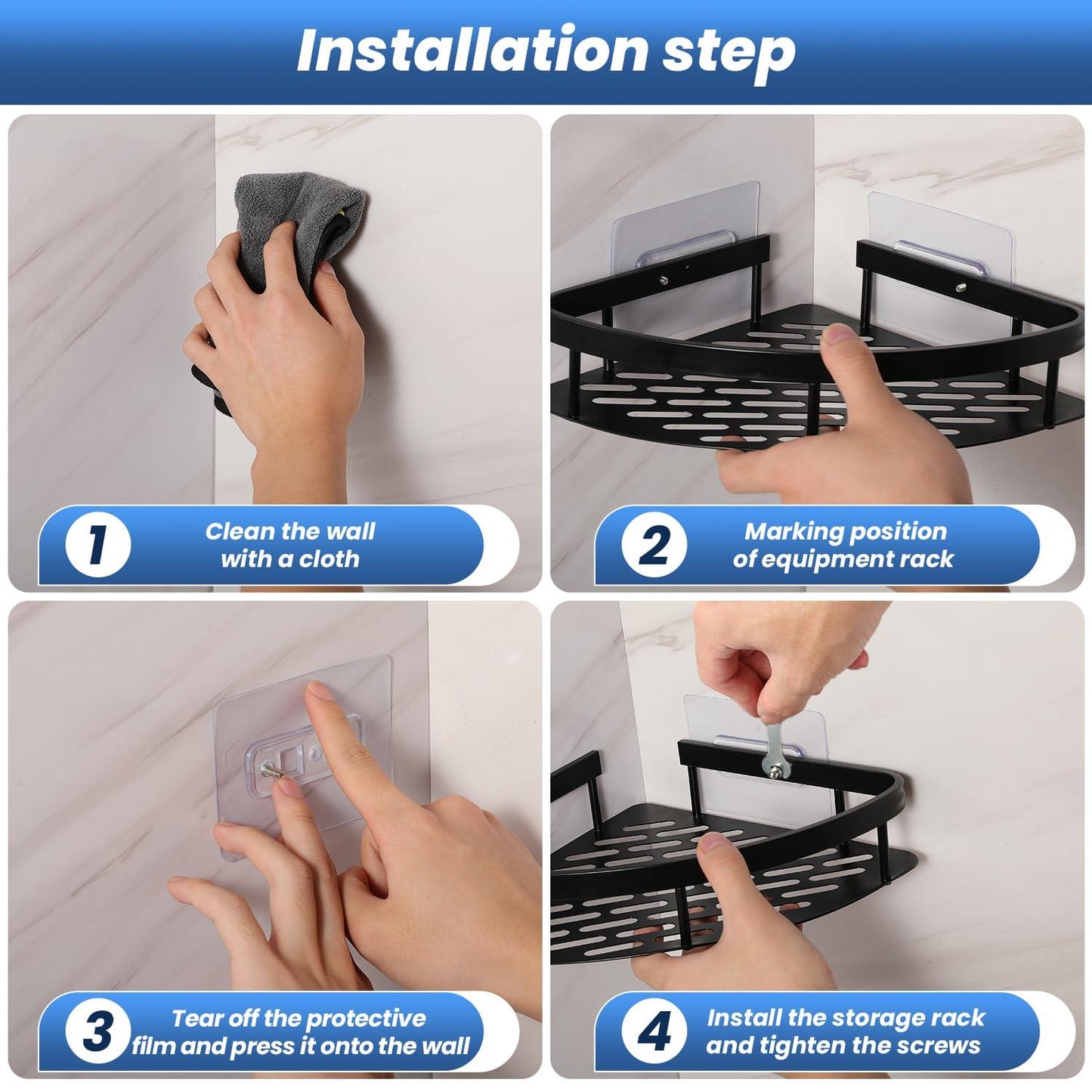 Installation step

1 Clean the wall with a cloth

2 Marking position of equipment rack

3 Tear off the protective film and press it onto the wall

4 Install the storage rack and tighten the screws