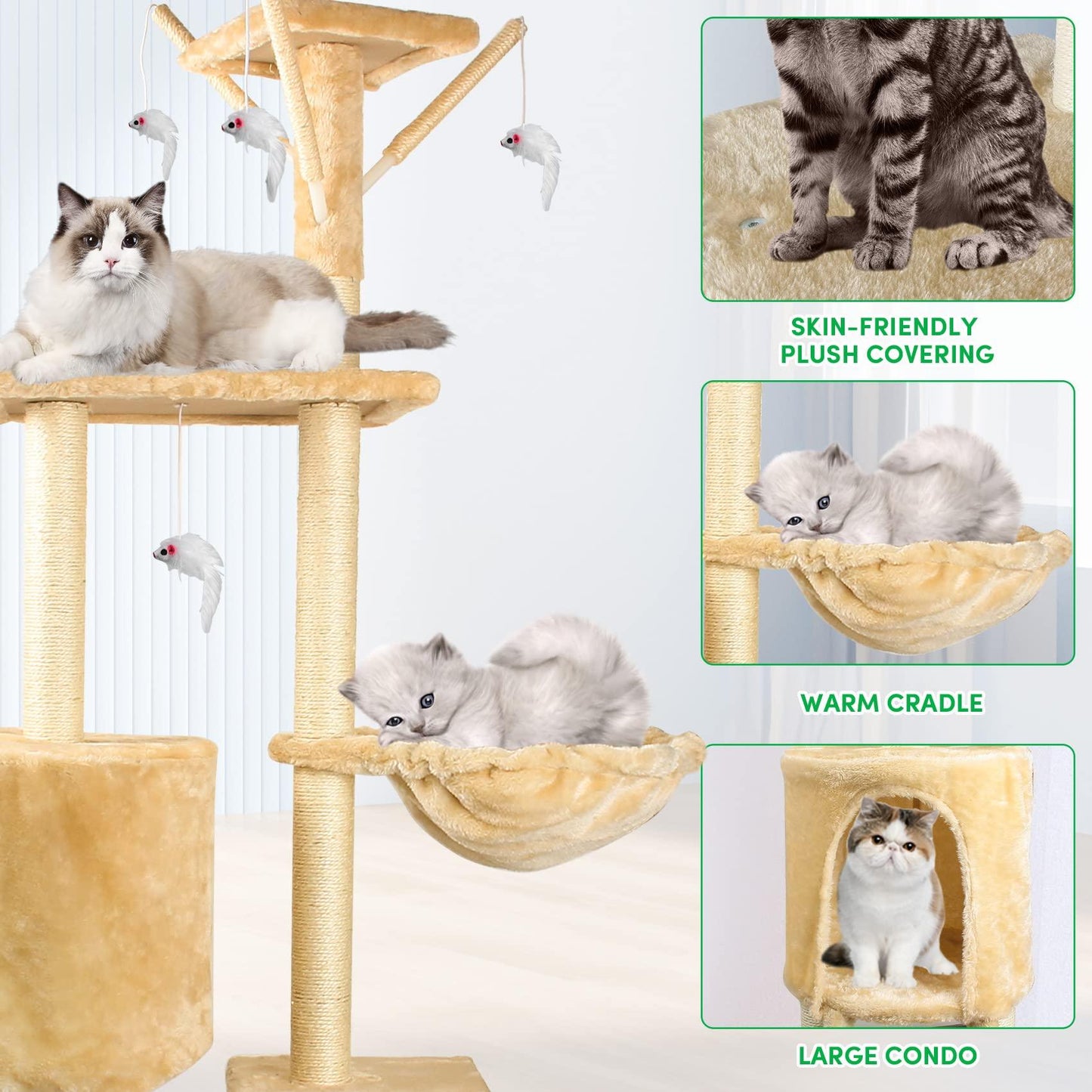 SKIN-FRIENDLY
PLUSH COVERING

WARM CRADLE

LARGE CONDO