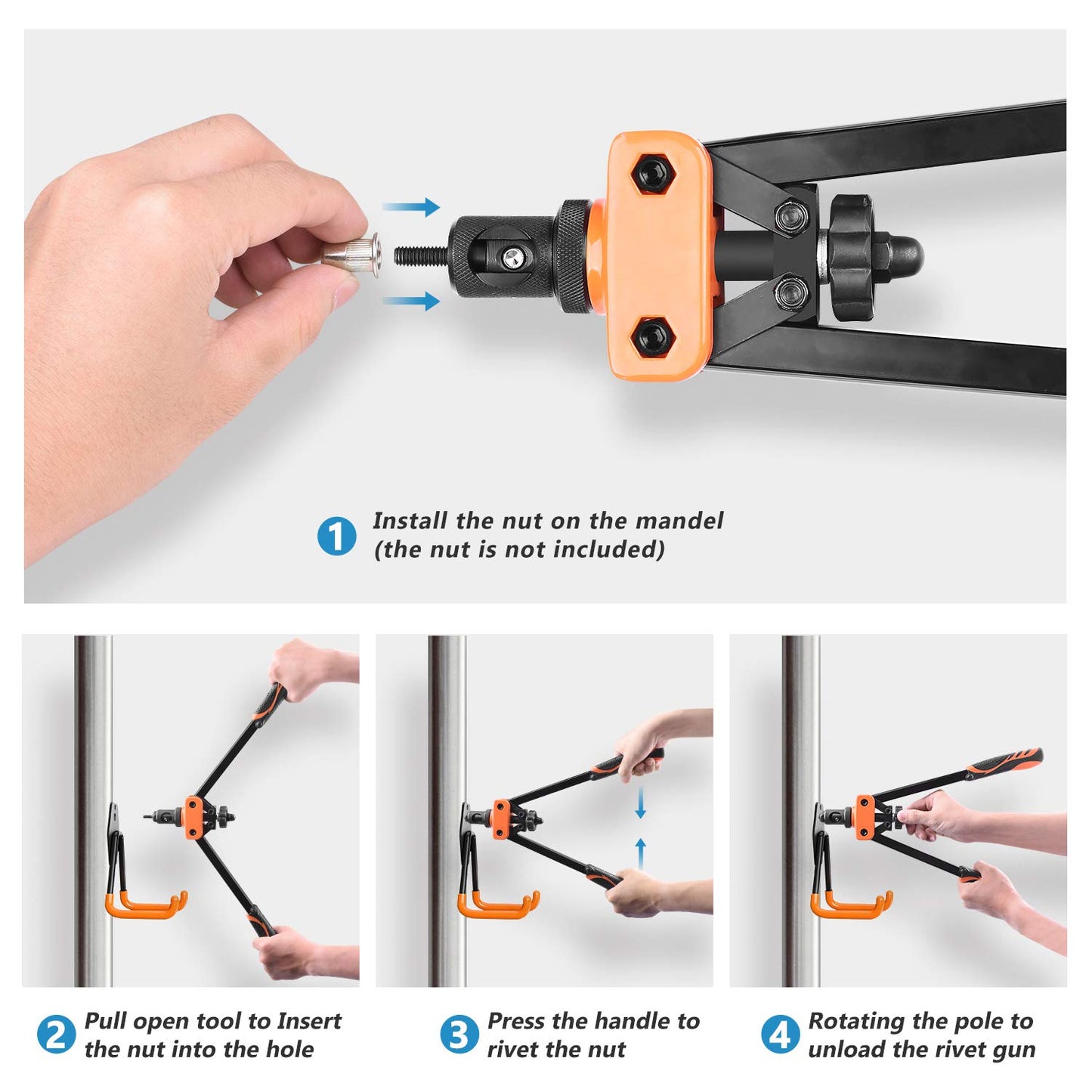 1 Install the nut on the mandel (the nut is not included)

2 Pull open tool to Insert the nut into the hole

3 Press the handle to rivet the nut

4 Rotating the pole to unload the rivet gun