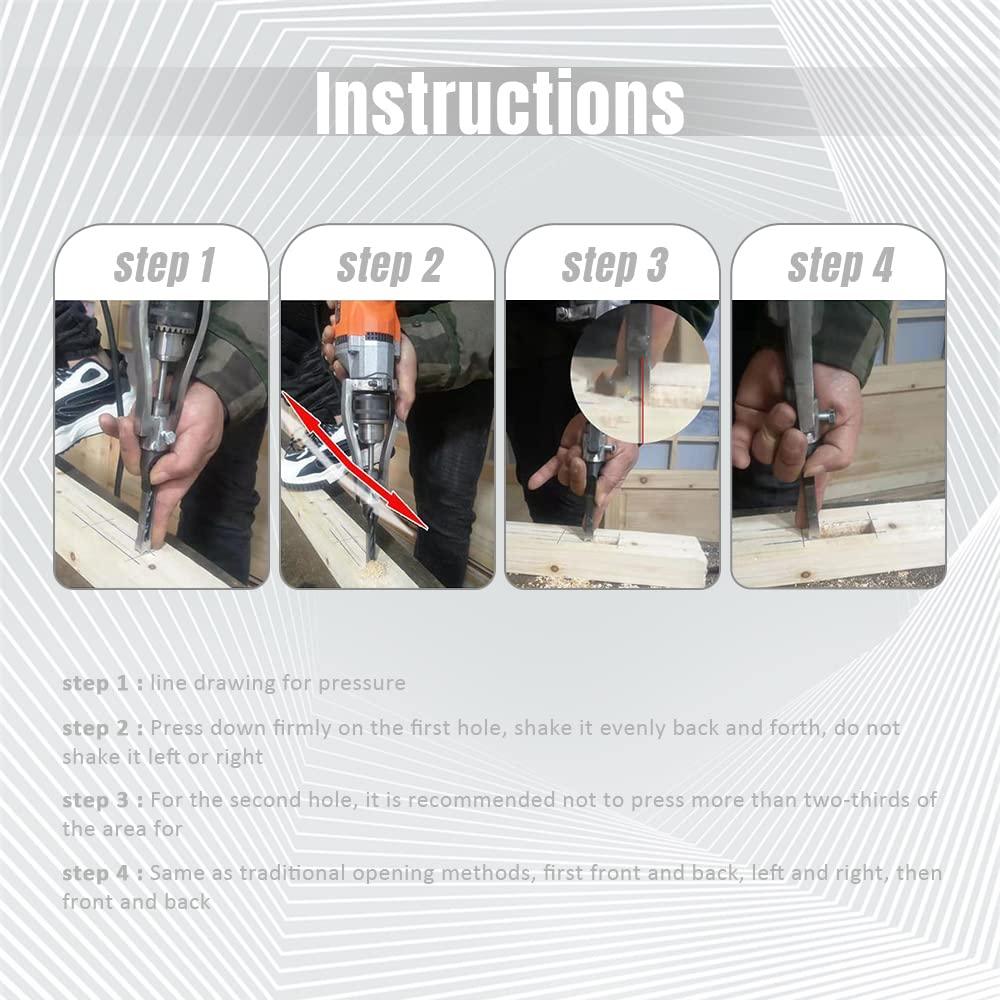 Instructions

step 1

step 2

step 3

step 4

step 1 : line drawing for pressure

step 2 : Press down firmly on the first hole, shake it evenly back and forth, do not shake it left or right

step 3 : For the second hole, it is recommended not to press more than two-thirds of the area for

step 4 : Same as traditional opening methods, first front and back, left and right, then front and back