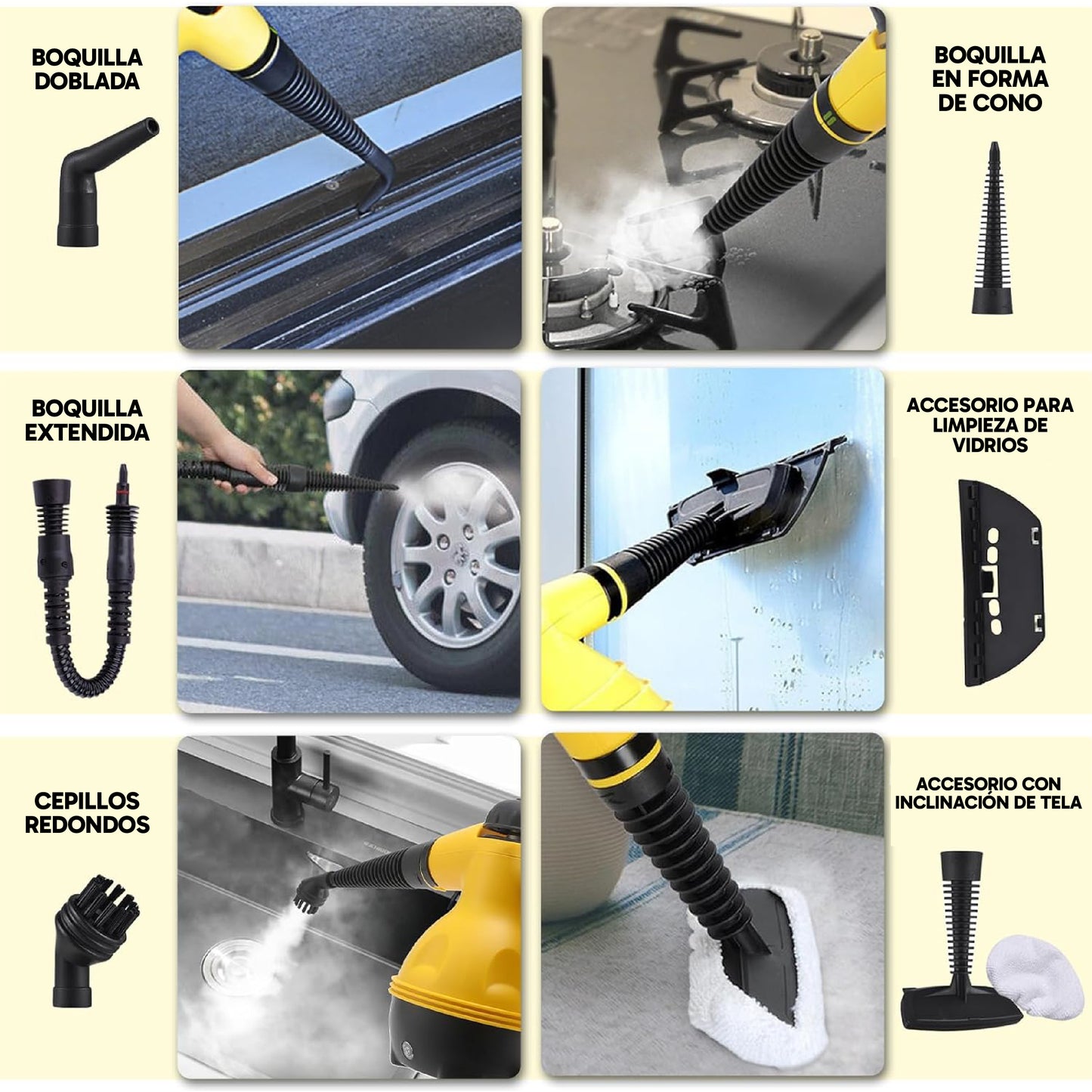 BOQUILLA DOBLADA

BOQUILLA EN FORMA DE CONO

BOQUILLA EXTENDIDA

ACCESORIO PARA LIMPIEZA DE VIDRIOS

CEPILLOS REDONDOS

ACCESORIO CON INCLINACIÓN DE TELA