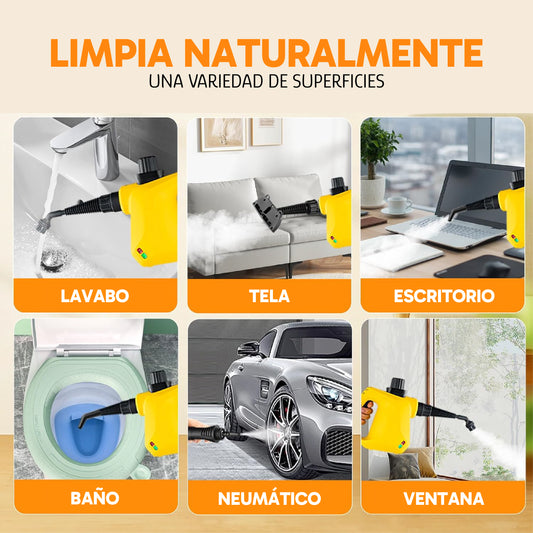 LIMPIA NATURALMENTE
UNA VARIEDAD DE SUPERFICIES

LAVABO

TELA

ESCRITORIO

BAÑO

NEUMÁTICO

VENTANA