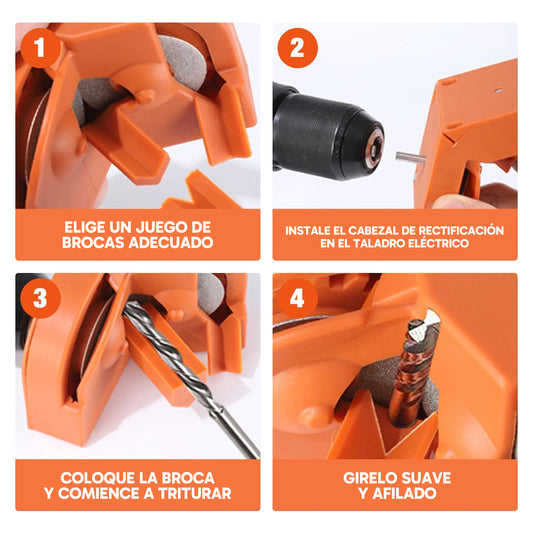 1

ELIGE UN JUEGO DE BROCAS ADECUADO

2

INSTALE EL CABEZAL DE RECTIFICACIÓN EN EL TALADRO ELÉCTRICO

3

COLOQUE LA BROCA Y COMIENCE A TRITURAR

4

GIRELO SUAVE Y AFILADO