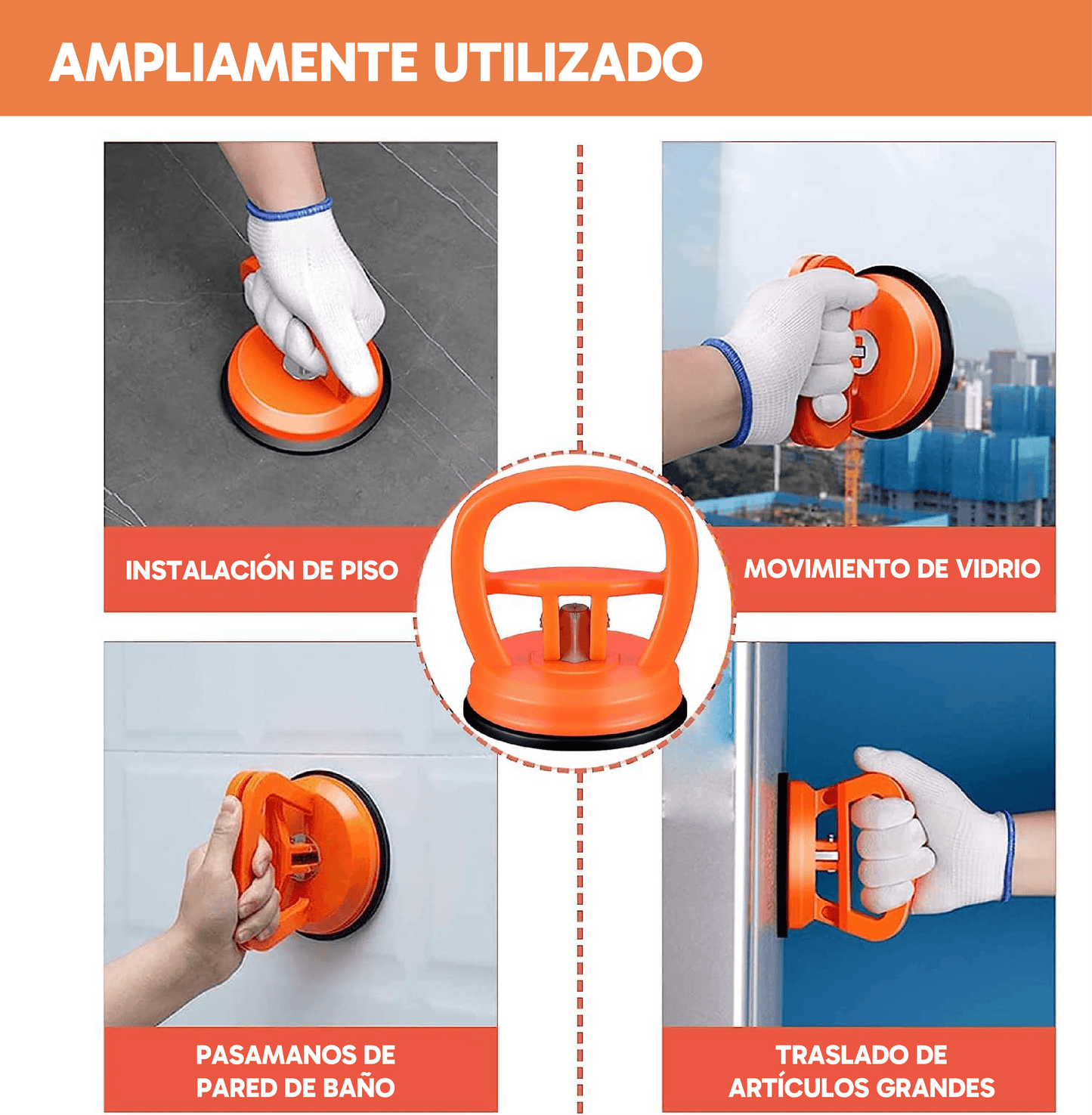 AMPLIAMENTE UTILIZADO

INSTALACIÓN DE PISO

MOVIMIENTO DE VIDRIO

PASAMANOS DE PARED DE BAÑO

TRASLADO DE ARTÍCULOS GRANDES