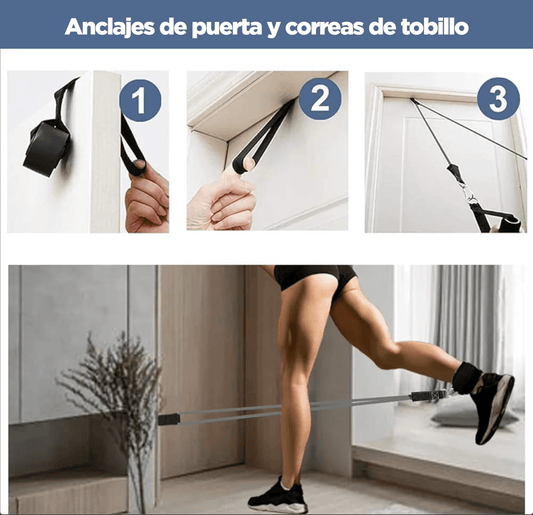 Anclajes de puerta y correas de tobillo

1

2

3