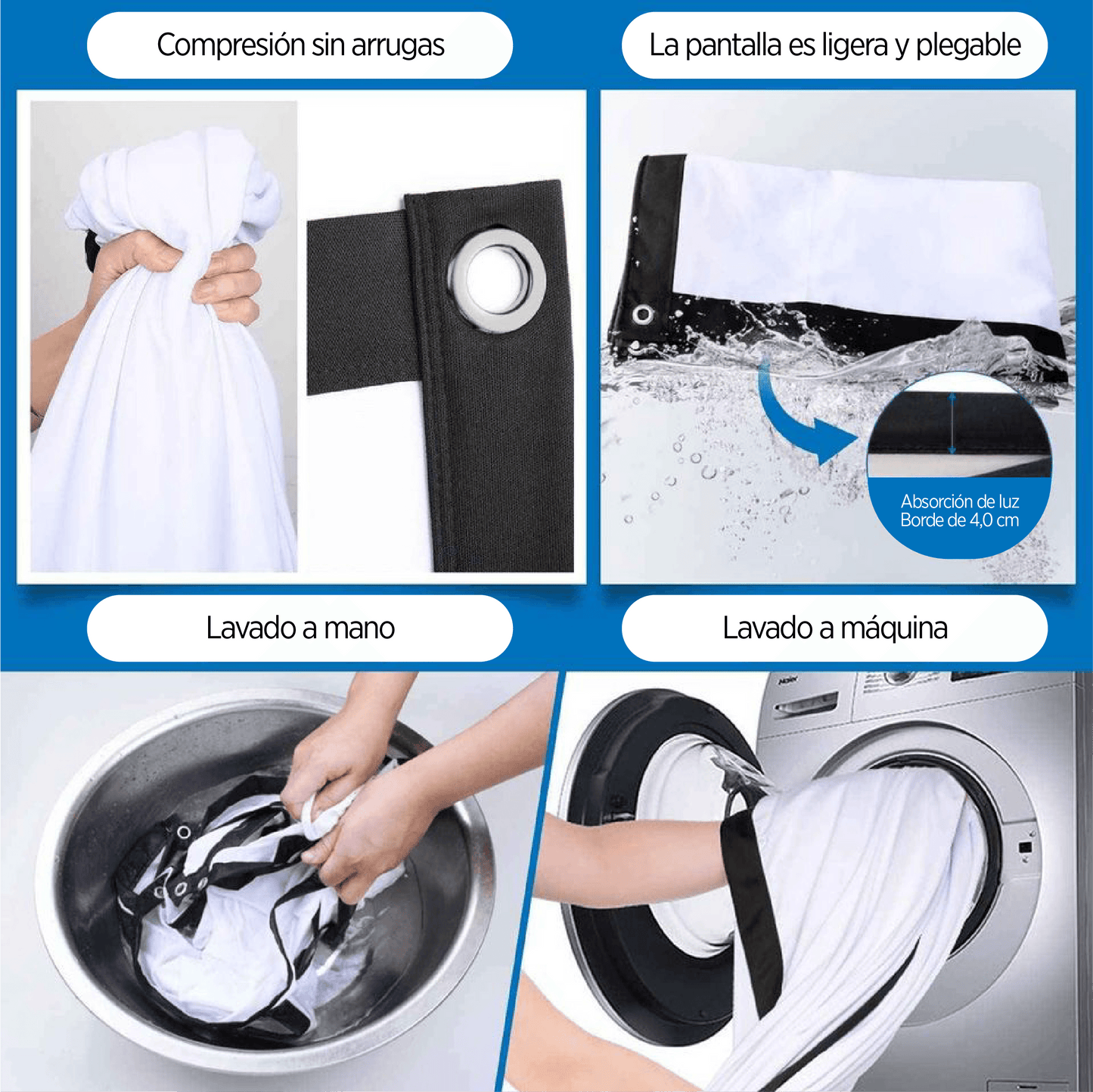 Compresión sin arrugas

La pantalla es ligera y plegable

Absorción de luz
Borde de 4,0 cm

Lavado a mano

Lavado a máquina

Haier