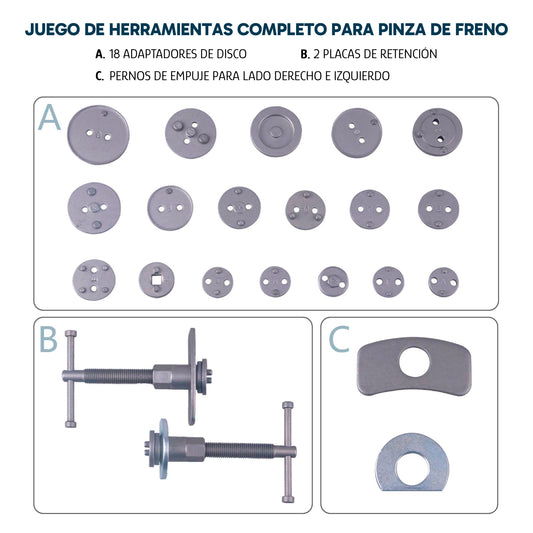 JUEGO DE HERRAMIENTAS COMPLETO PARA PINZA DE FRENO

A. 18 ADAPTADORES DE DISCO
B. 2 PLACAS DE RETENCIÓN
C. PERNOS DE EMPUJE PARA LADO DERECHO E IZQUIERDO

A

B

C