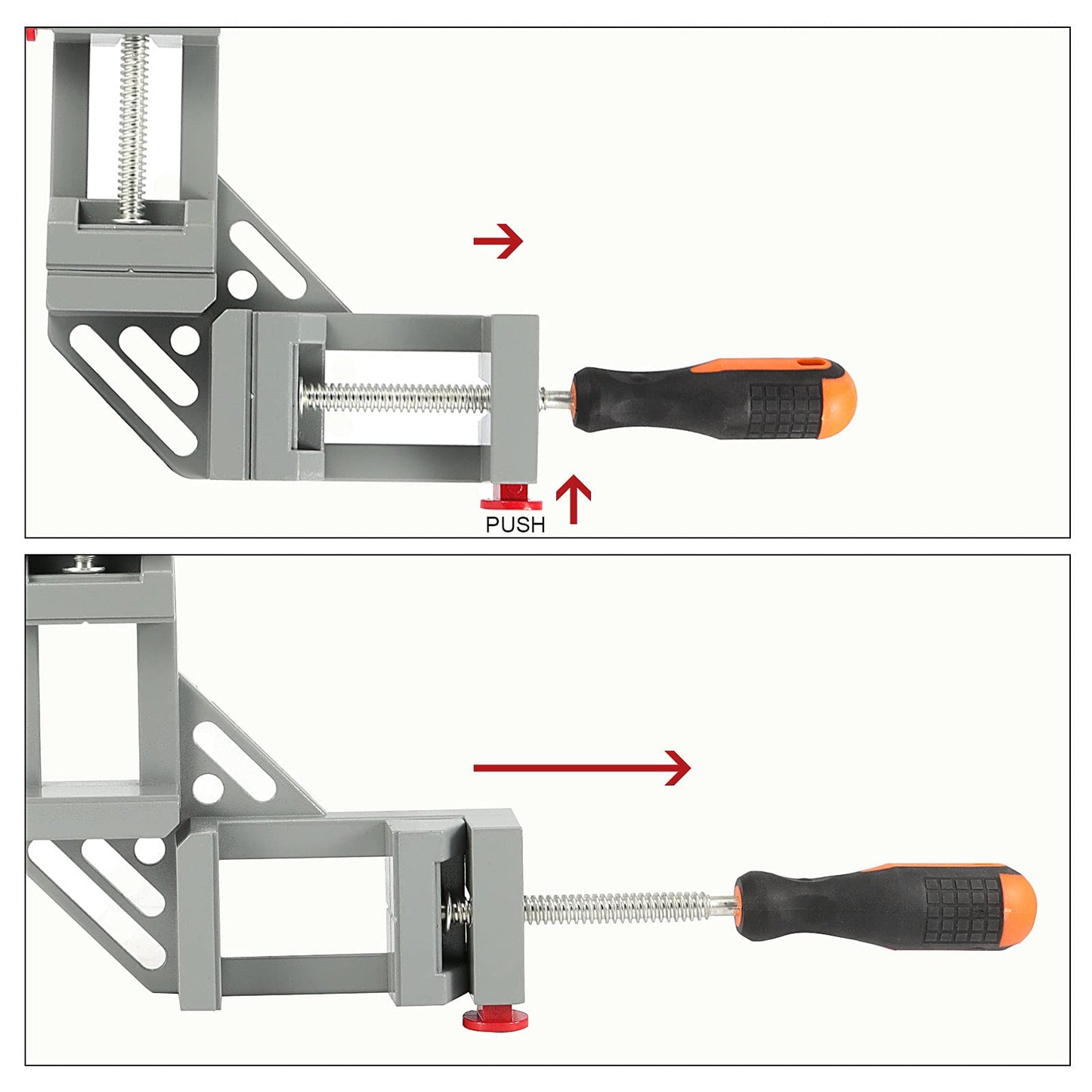 PUSH