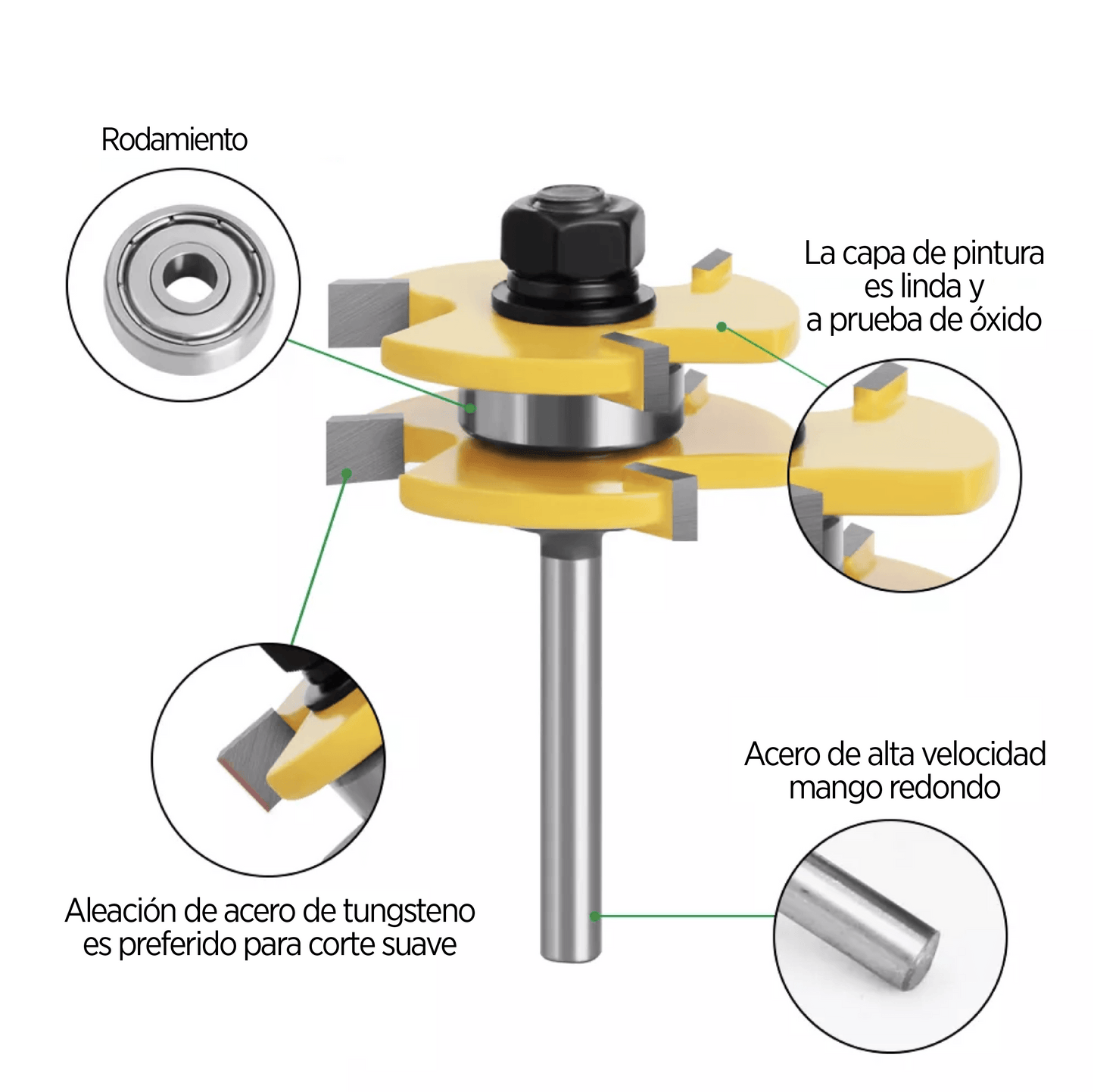 Rodamiento

La capa de pintura es linda y a prueba de óxido

Acero de alta velocidad mango redondo

Aleación de acero de tungsteno es preferido para corte suave