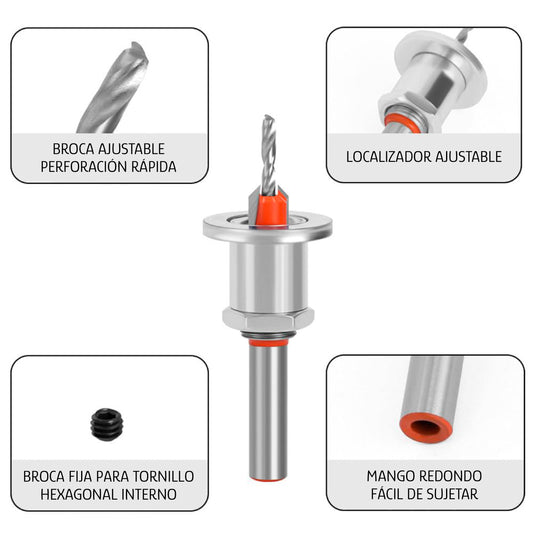 BROCA AJUSTABLE
PERFORACIÓN RÁPIDA

LOCALIZADOR AJUSTABLE

BROCA FIJA PARA TORNILLO
HEXAGONAL INTERNO

MANGO REDONDO
FÁCIL DE SUJETAR