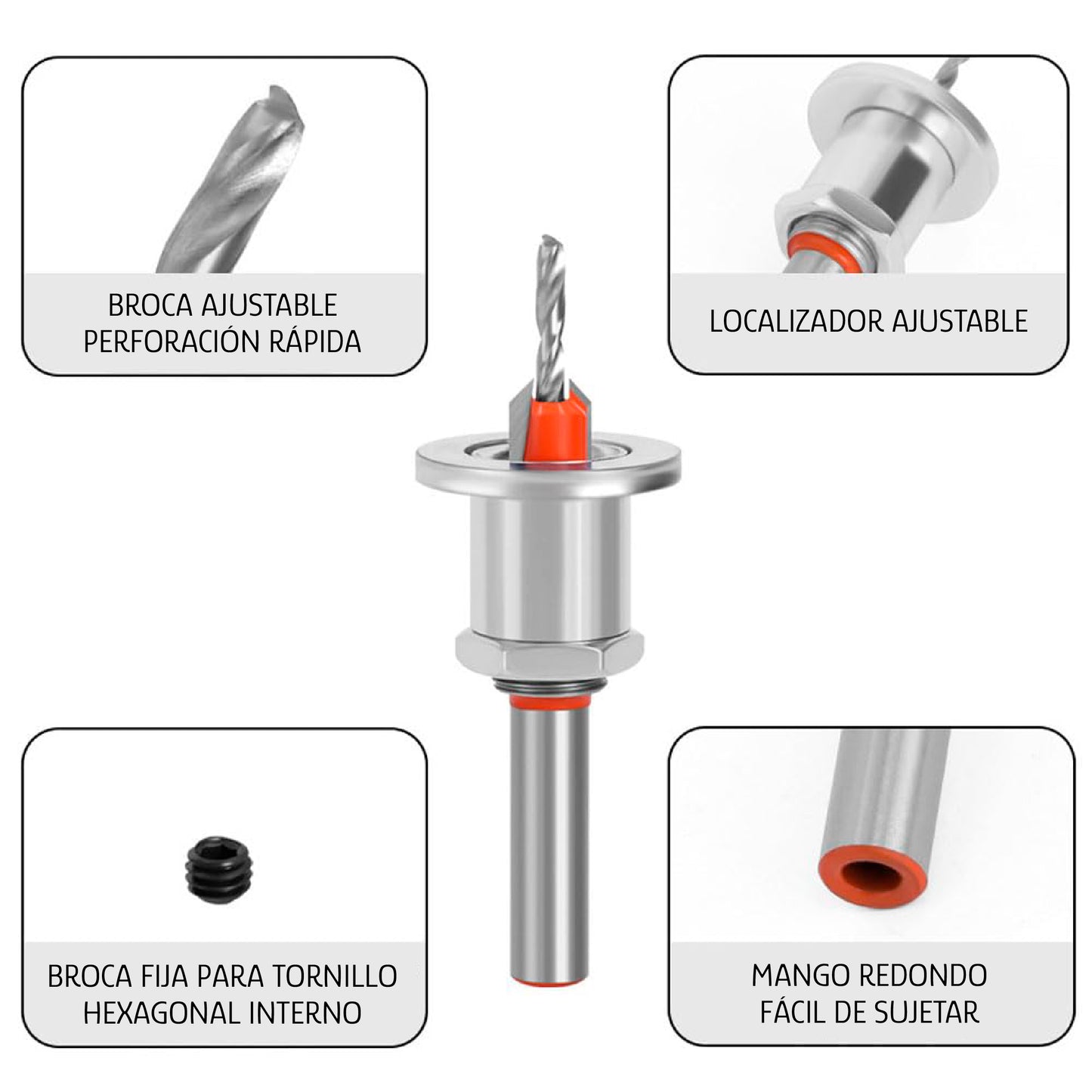 BROCA AJUSTABLE
PERFORACIÓN RÁPIDA

LOCALIZADOR AJUSTABLE

BROCA FIJA PARA TORNILLO
HEXAGONAL INTERNO

MANGO REDONDO
FÁCIL DE SUJETAR