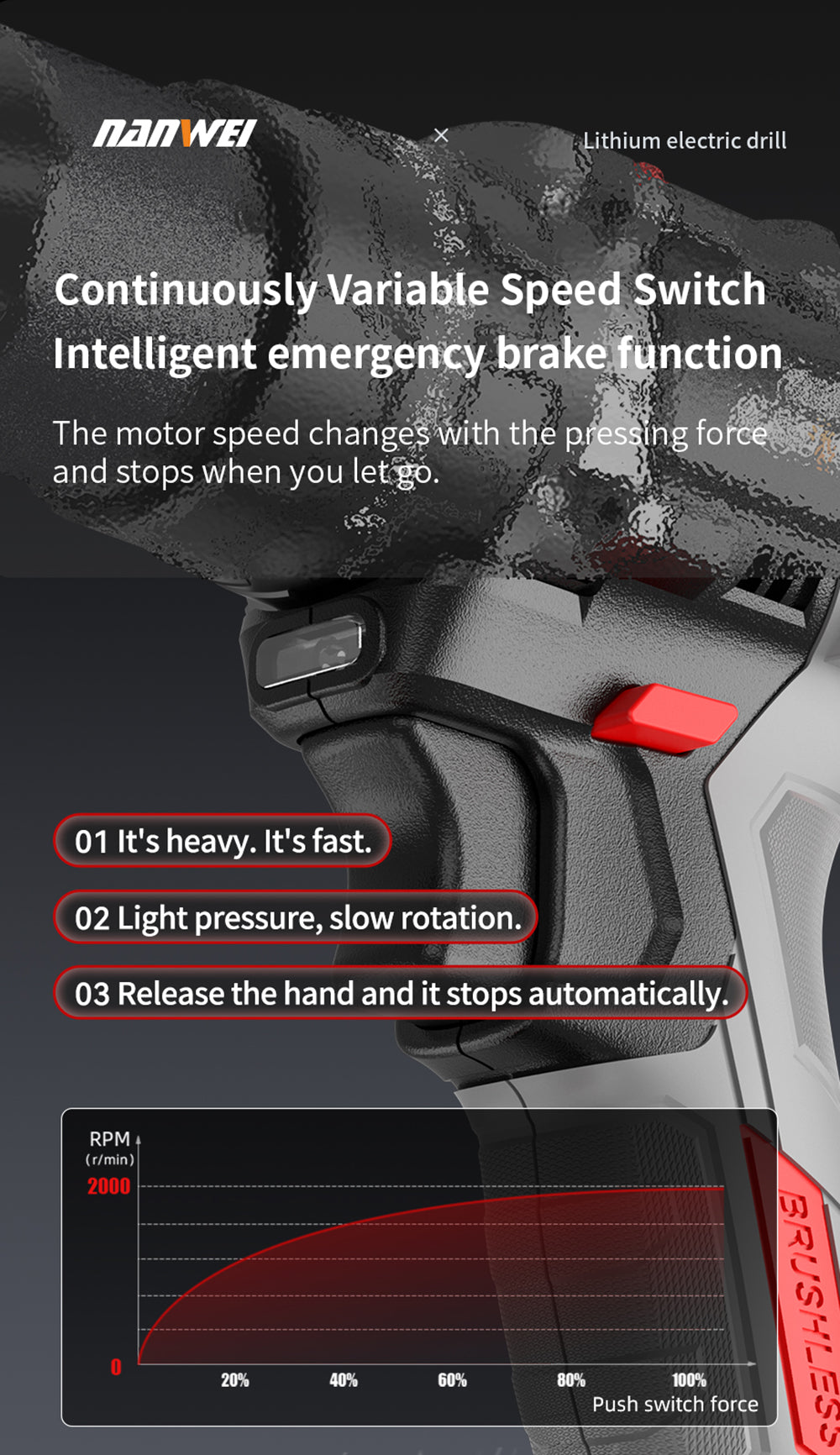 NANWEI × Lithium electric drill

Continuously Variable Speed Switch
Intelligent emergency brake function

The motor speed changes with the pressing force and stops when you let go.

01 It's heavy. It's fast.

02 Light pressure, slow rotation.

03 Release the hand and it stops automatically.

RPM
(r/min)
2000
0
20%
40%
60%
80%
100%
Push switch force

BRUSHLESS