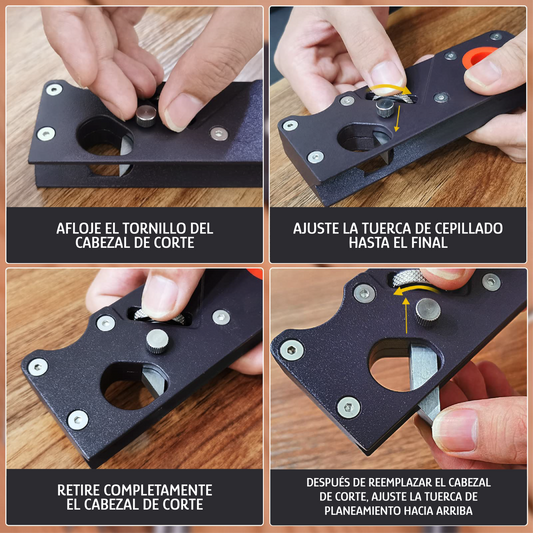 AFLOJE EL TORNILLO DEL CABEZAL DE CORTE

AJUSTE LA TUERCA DE CEPILLADO HASTA EL FINAL

RETIRE COMPLETAMENTE EL CABEZAL DE CORTE

DESPUÉS DE REEMPLAZAR EL CABEZAL DE CORTE, AJUSTE LA TUERCA DE PLANEAMIENTO HACIA ARRIBA