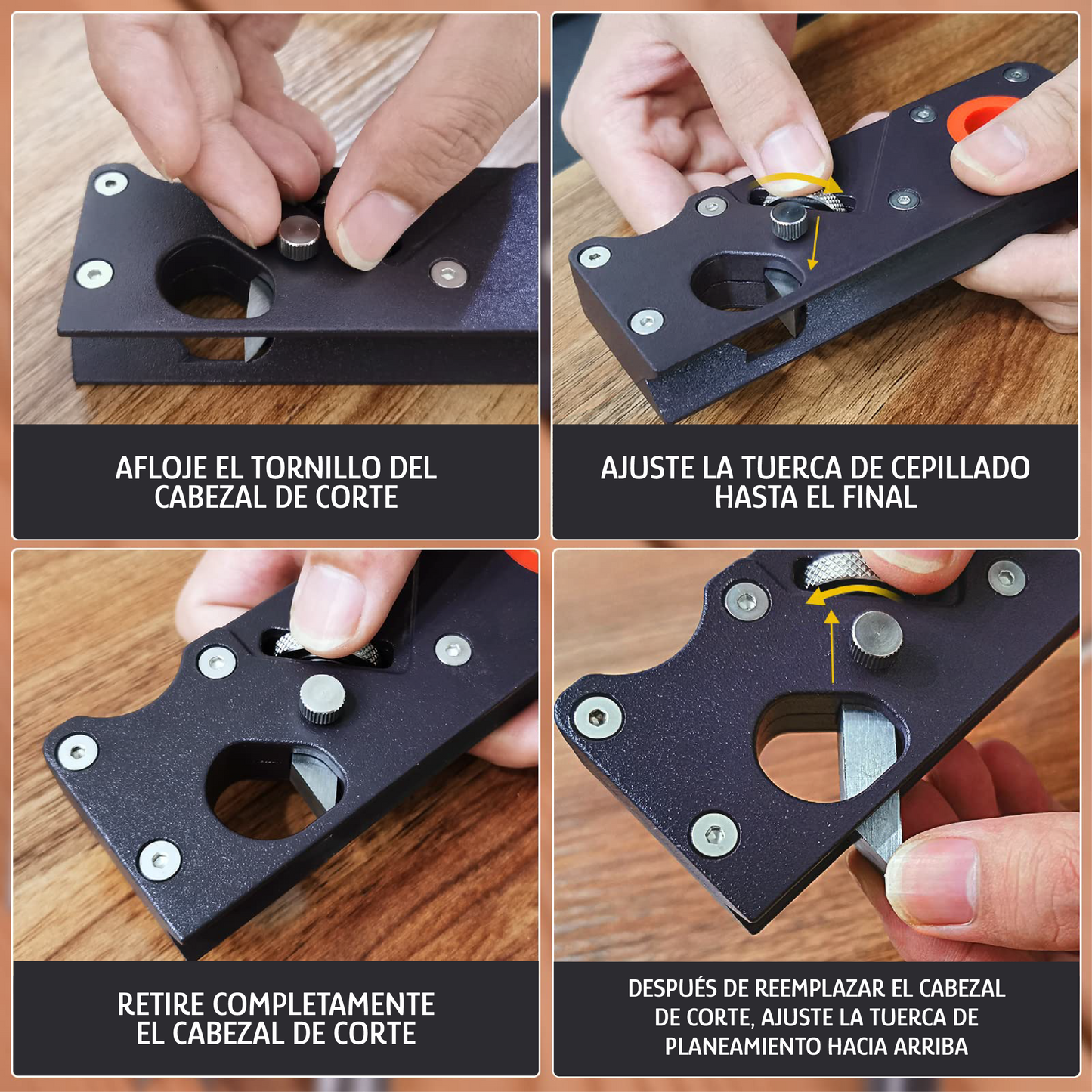 AFLOJE EL TORNILLO DEL CABEZAL DE CORTE

AJUSTE LA TUERCA DE CEPILLADO HASTA EL FINAL

RETIRE COMPLETAMENTE EL CABEZAL DE CORTE

DESPUÉS DE REEMPLAZAR EL CABEZAL DE CORTE, AJUSTE LA TUERCA DE PLANEAMIENTO HACIA ARRIBA