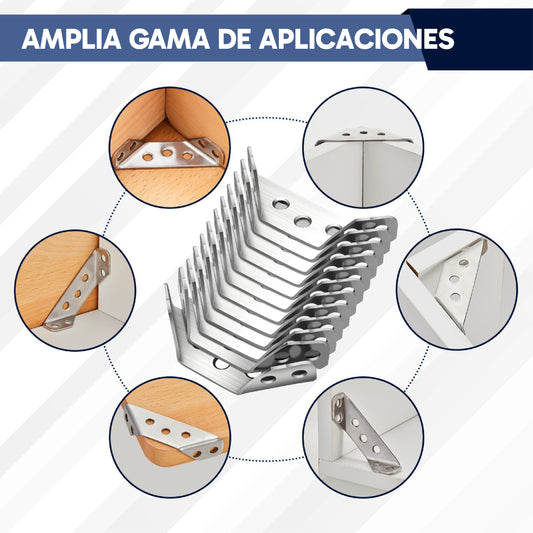 AMPLIA GAMA DE APLICACIONES