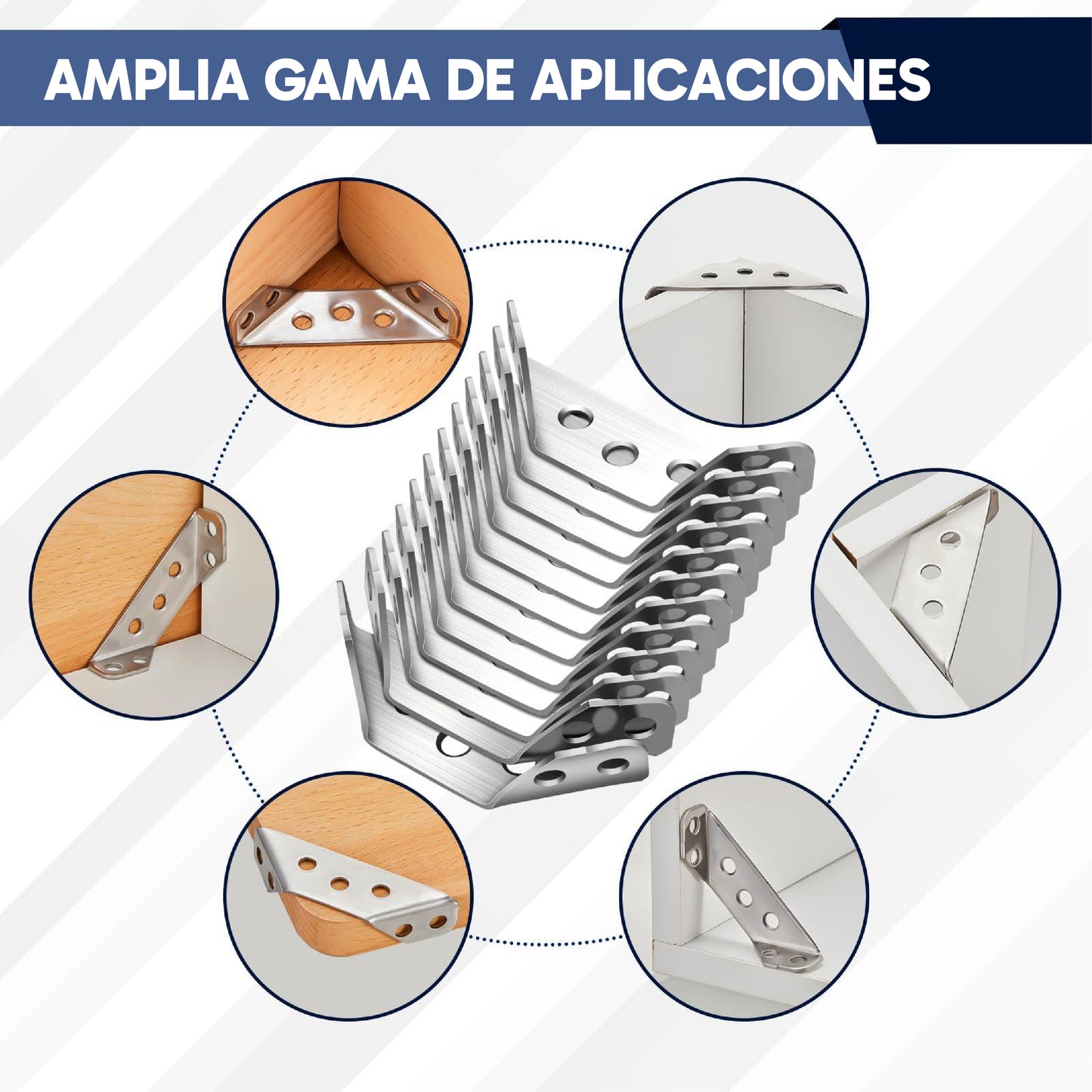 AMPLIA GAMA DE APLICACIONES