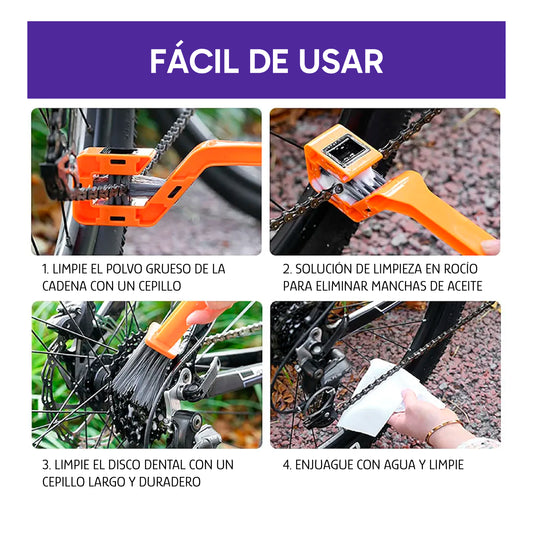 FÁCIL DE USAR

1. LIMPIE EL POLVO GRUESO DE LA CADENA CON UN CEPILLO

2. SOLUCIÓN DE LIMPIEZA EN ROCÍO PARA ELIMINAR MANCHAS DE ACEITE

3. LIMPIE EL DISCO DENTAL CON UN CEPILLO LARGO Y DURADERO

4. ENJUAGUE CON AGUA Y LIMPIE