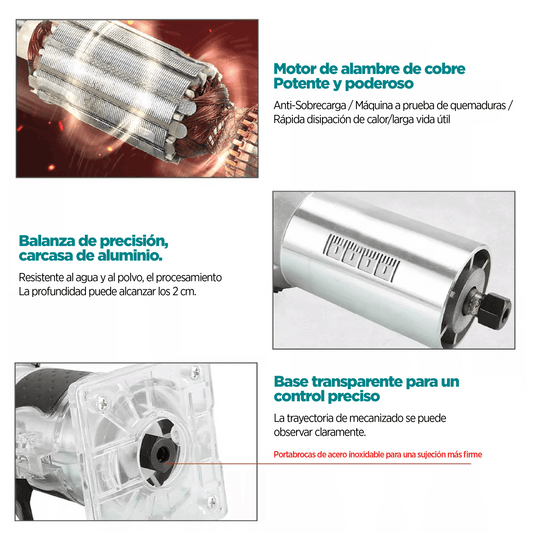 Motor de alambre de cobre
Potente y poderoso

Anti-Sobrecarga / Máquina a prueba de quemaduras / Rápida disipación de calor/larga vida útil

Balanza de precisión, carcasa de aluminio.

Resistente al agua y al polvo, el procesamiento La profundidad puede alcanzar los 2 cm.

Base transparente para un control preciso

La trayectoria de mecanizado se puede observar claramente.

Portabrocas de acero inoxidable para una sujeción más firme